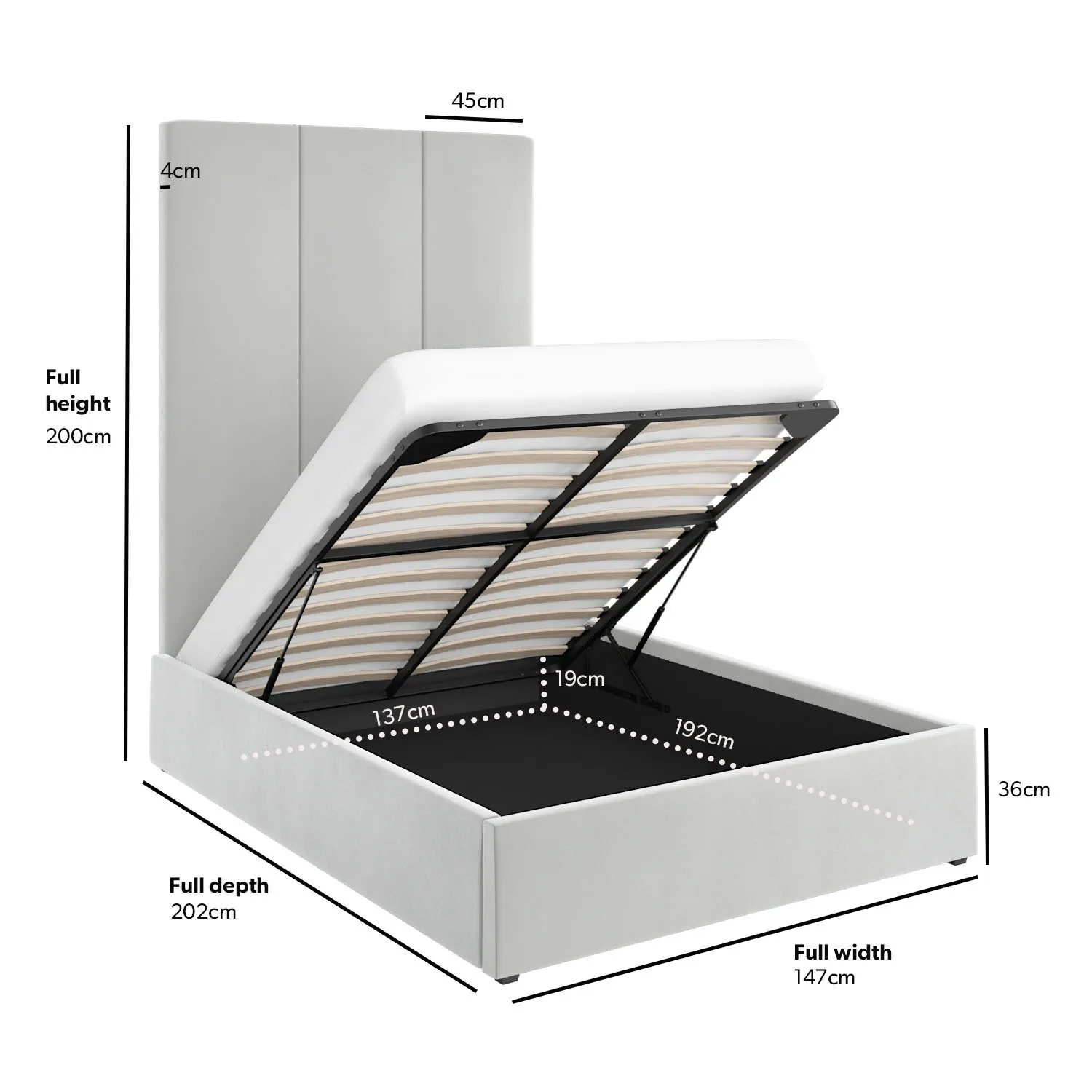 45cm

4cm

Full height
200cm

19cm

137cm

192cm

36cm

Full depth
202cm

Full width
147cm