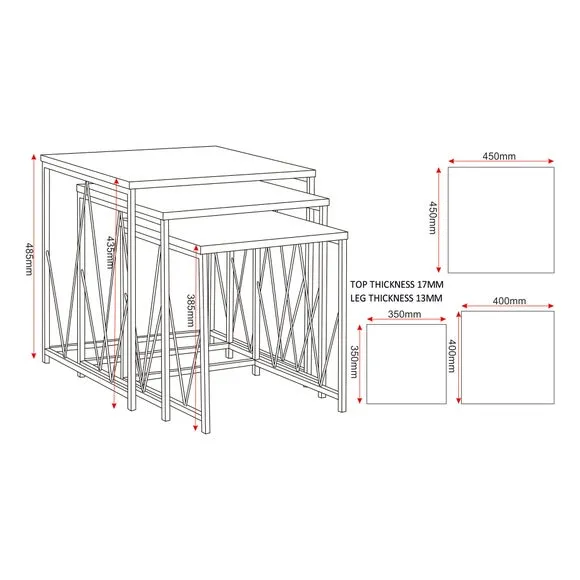 485mm
435mm
385mm
450mm
450mm
TOP THICKNESS 17MM
LEG THICKNESS 13MM
350mm
350mm
400mm
400mm