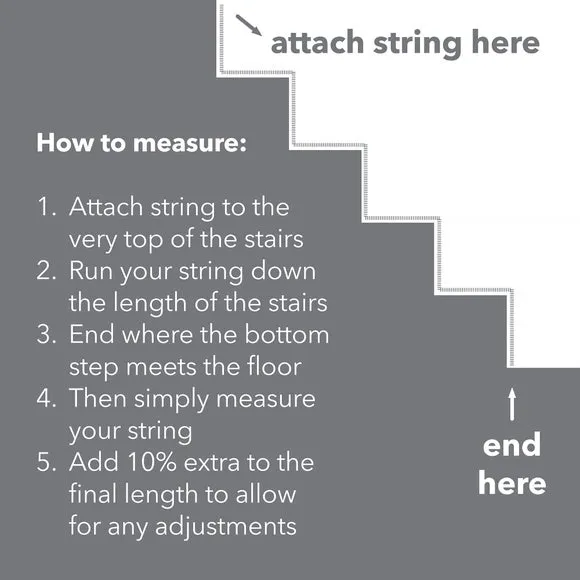 attach string here

How to measure:

1. Attach string to the very top of the stairs
2. Run your string down the length of the stairs
3. End where the bottom step meets the floor
4. Then simply measure your string
5. Add 10% extra to the final length to allow for any adjustments

end here