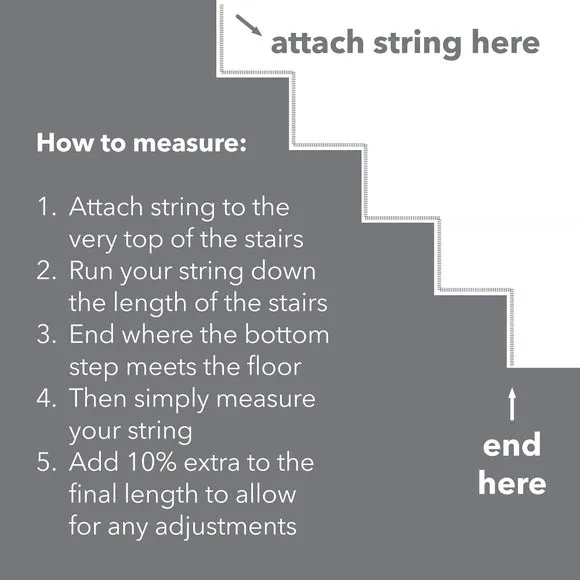 attach string here

How to measure:

1. Attach string to the very top of the stairs
2. Run your string down the length of the stairs
3. End where the bottom step meets the floor
4. Then simply measure your string
5. Add 10% extra to the final length to allow for any adjustments

end here