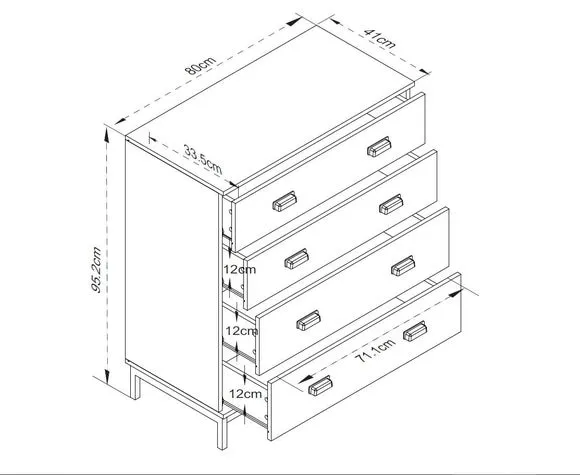 80cm
41cm
33.5cm
95.2cm
12cm
12cm
12cm
71.1cm