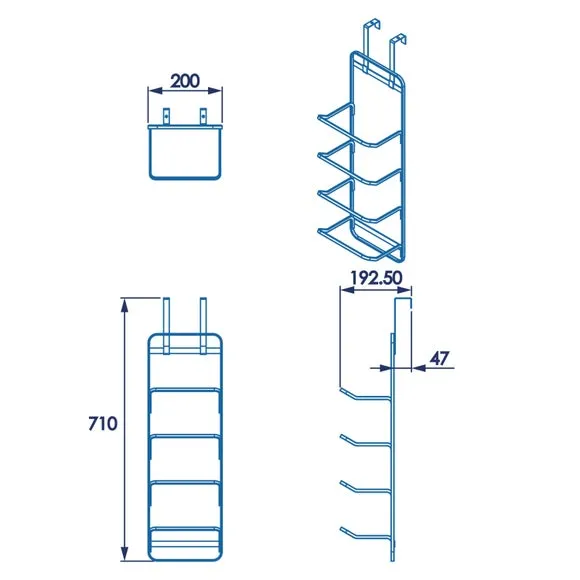 200

192.50

47

710