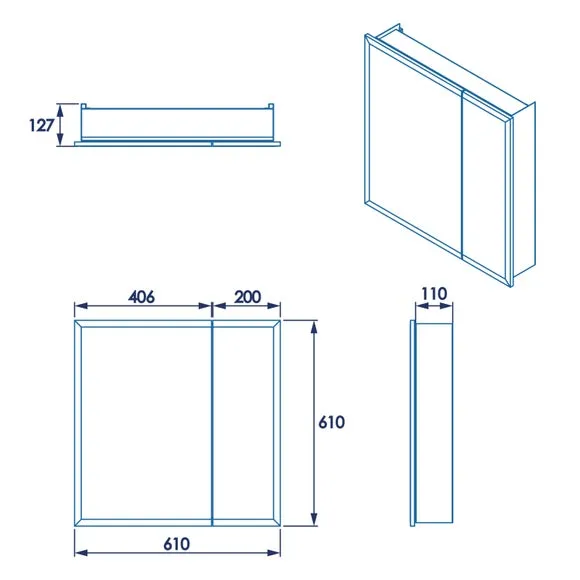 127

406

200

110

610

610