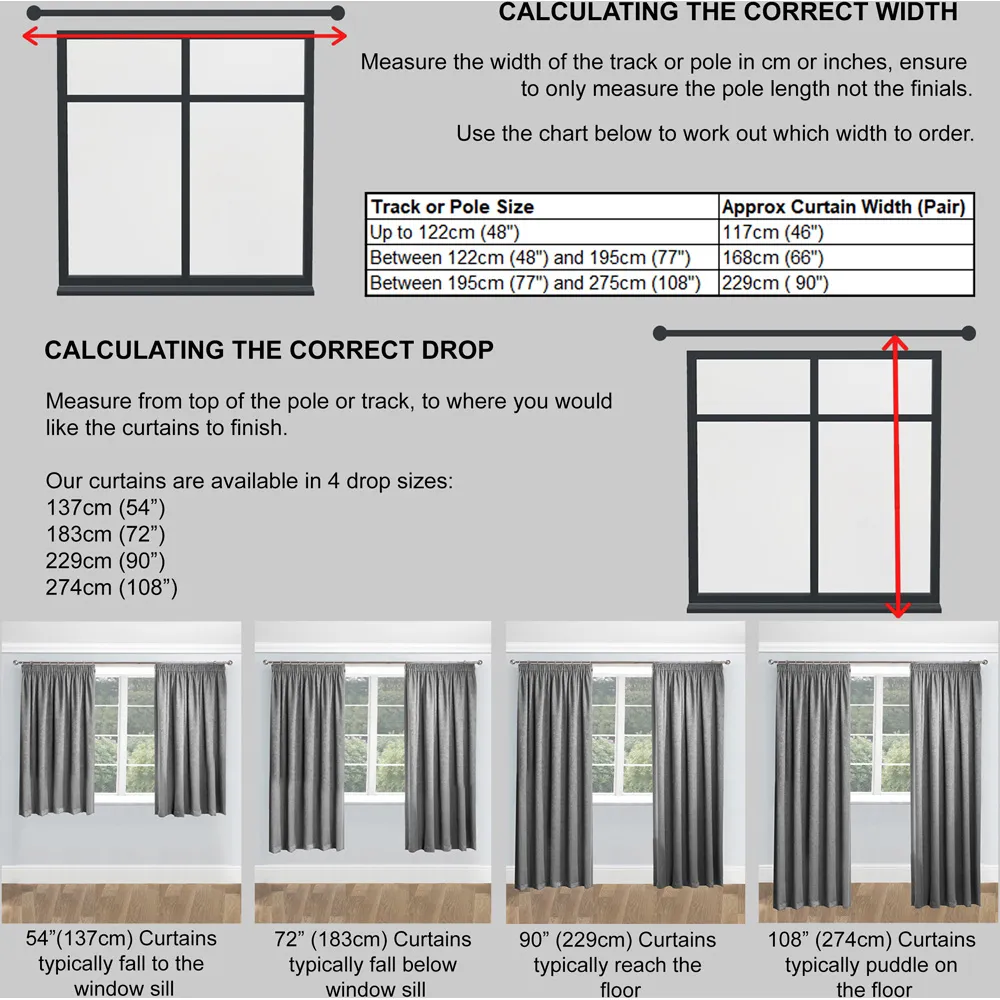 CALCULATING THE CORRECT WIDTH

Measure the width of the track or pole in cm or inches, ensure to only measure the pole length not the finials.

Use the chart below to work out which width to order.

| Track or Pole Size | Approx Curtain Width (Pair) |
|---|---|
| Up to 122cm (48") | 117cm (46") |
| Between 122cm (48") and 195cm (77") | 168cm (66") |
| Between 195cm (77") and 275cm (108") | 229cm ( 90") |

CALCULATING THE CORRECT DROP

Measure from top of the pole or track, to where you would like the curtains to finish.

Our curtains are available in 4 drop sizes:
137cm (54”)
183cm (72”)
229cm (90”)
274cm (108”)

54”(137cm) Curtains typically fall to the window sill

72” (183cm) Curtains typically fall below window sill

90” (229cm) Curtains typically reach the floor

108” (274cm) Curtains typically puddle on the floor