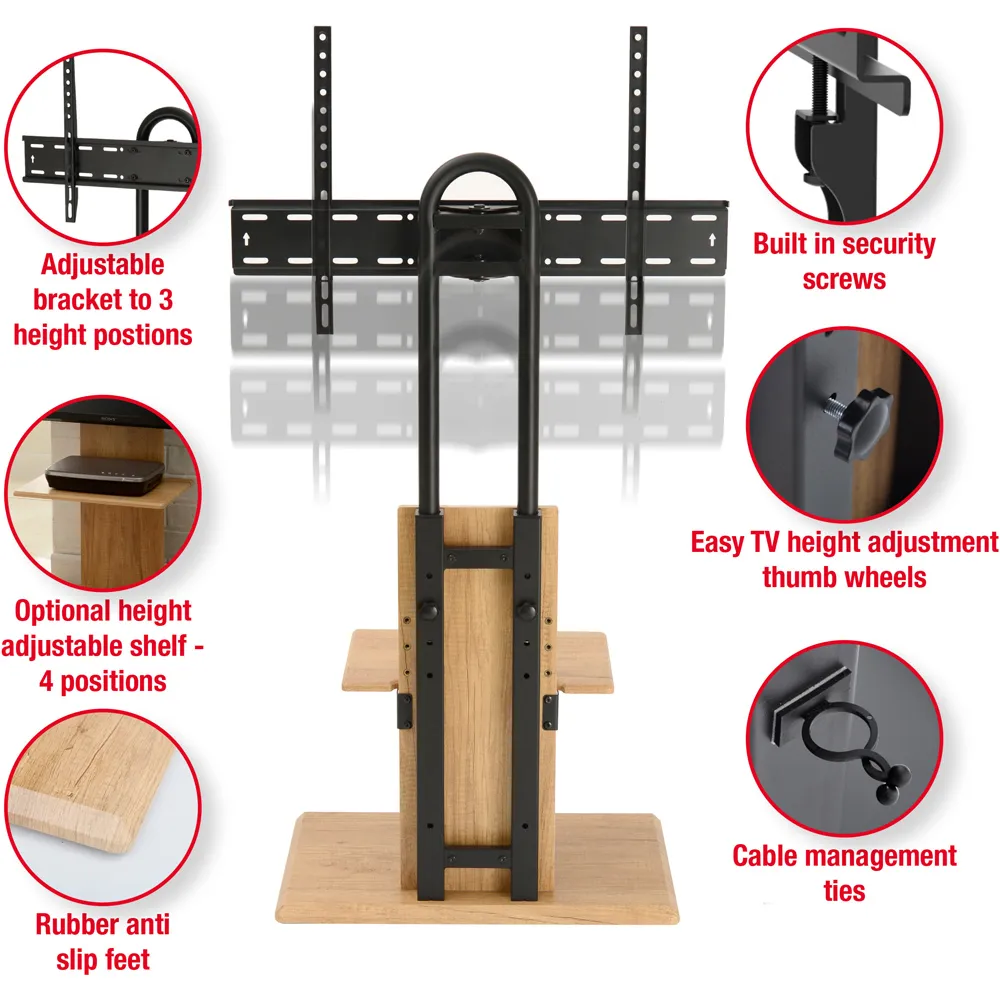 Adjustable bracket to 3 height postions

Optional height adjustable shelf - 4 positions

Rubber anti slip feet

Built in security screws

Easy TV height adjustment thumb wheels

Cable management ties