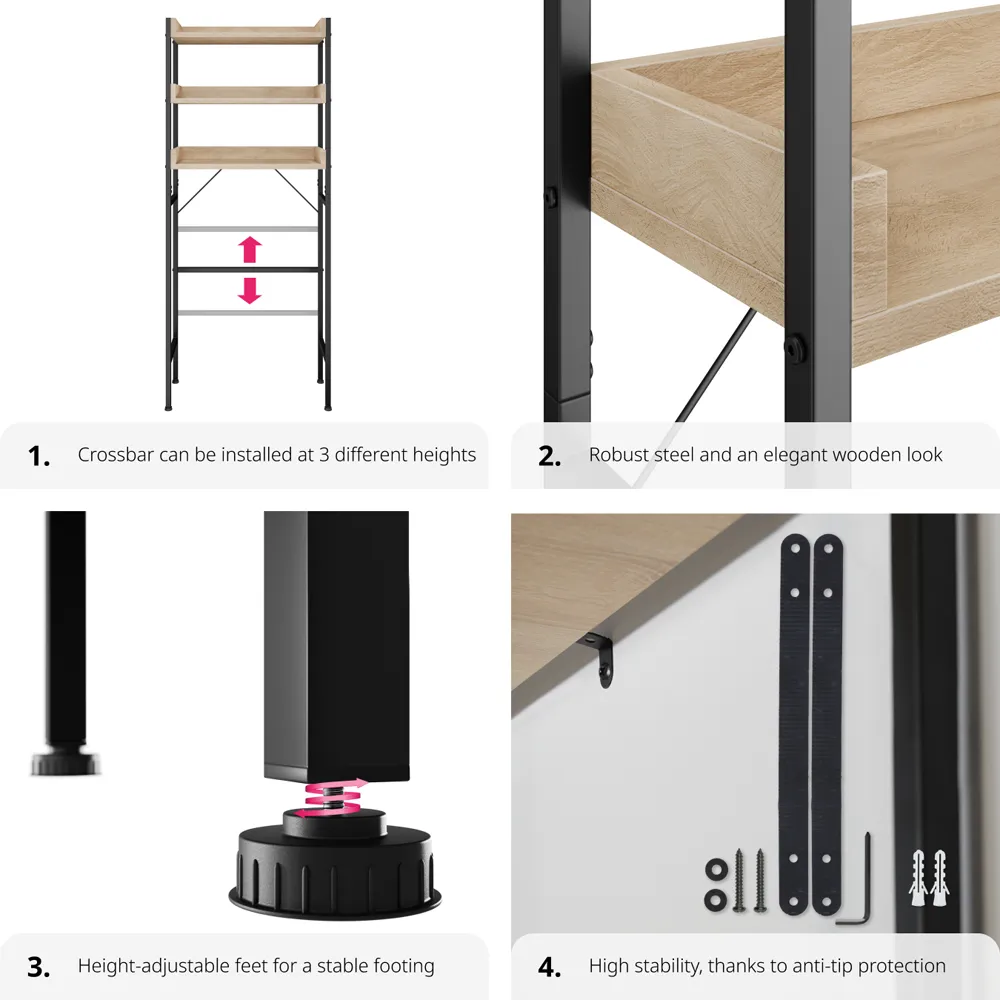 1. Crossbar can be installed at 3 different heights

2. Robust steel and an elegant wooden look

3. Height-adjustable feet for a stable footing

4. High stability, thanks to anti-tip protection