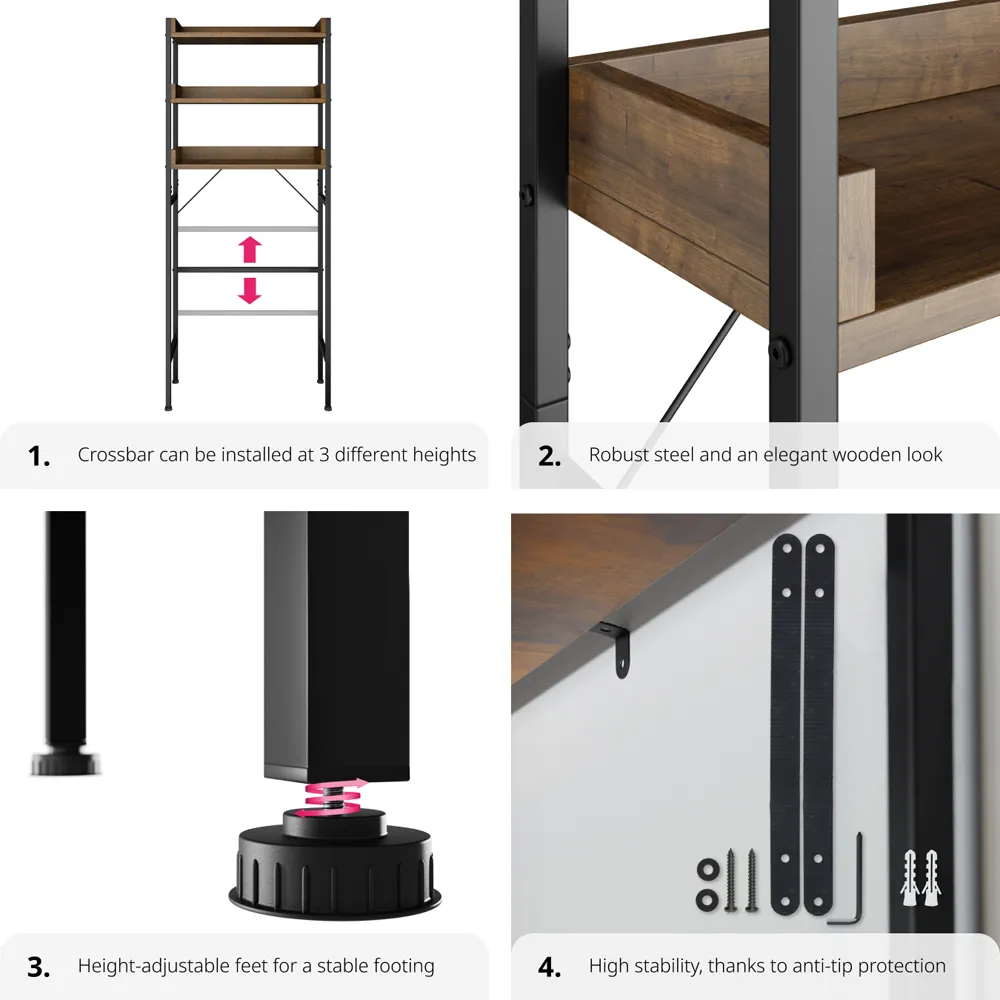 1. Crossbar can be installed at 3 different heights

2. Robust steel and an elegant wooden look

3. Height-adjustable feet for a stable footing

4. High stability, thanks to anti-tip protection