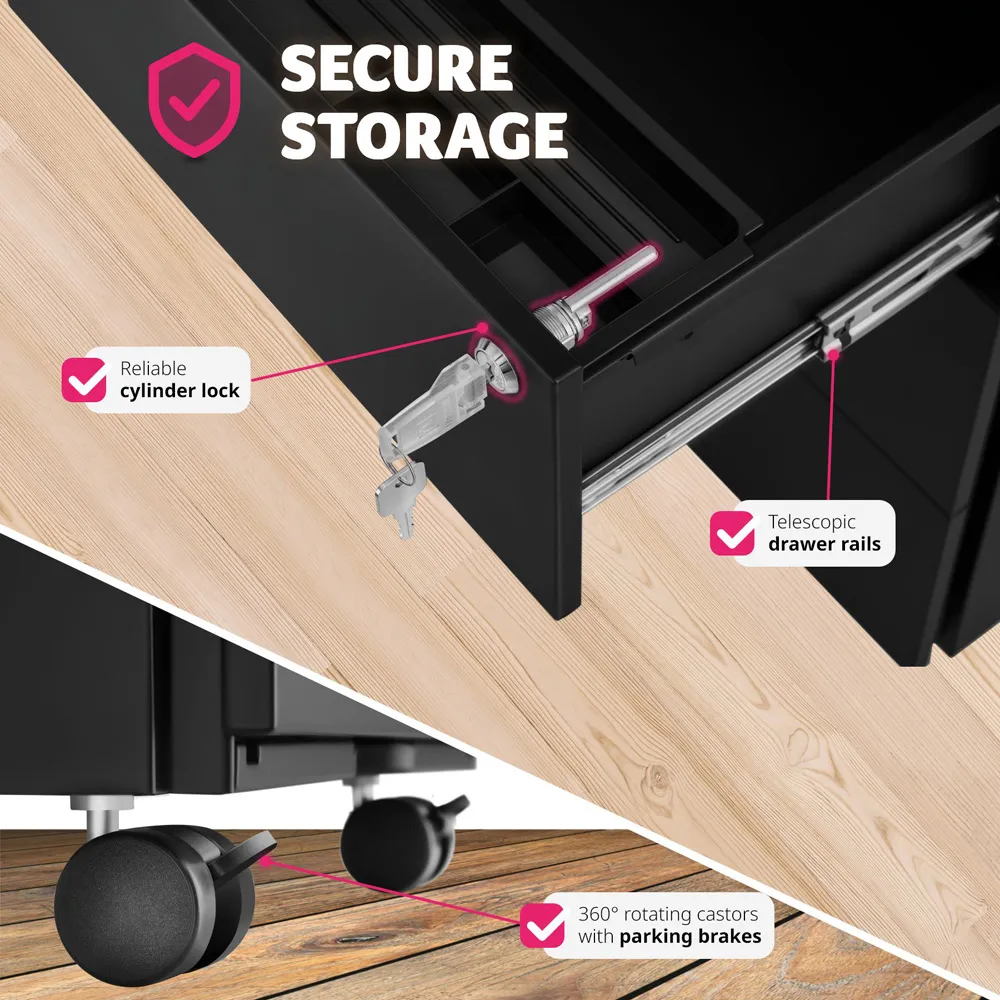 SECURE STORAGE

Reliable cylinder lock

Telescopic drawer rails

360° rotating castors with parking brakes