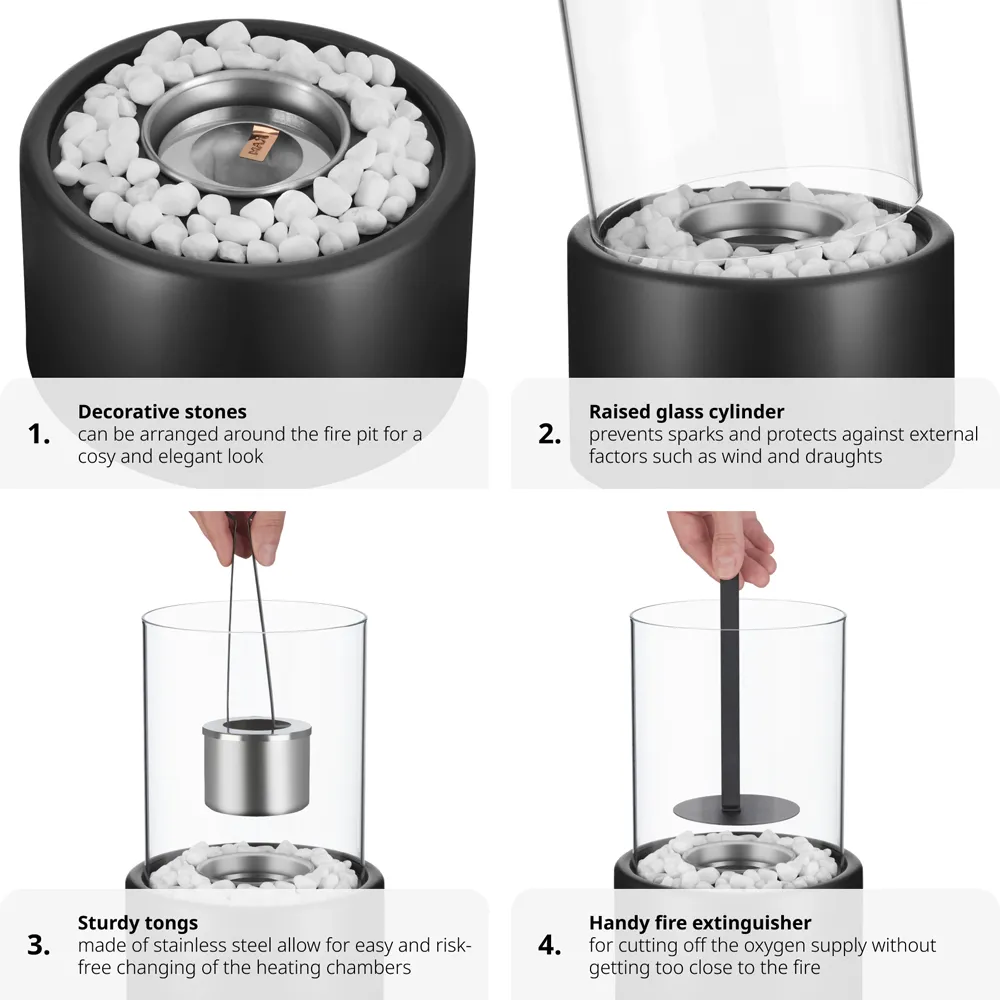 1. Decorative stones
can be arranged around the fire pit for a cosy and elegant look

2. Raised glass cylinder
prevents sparks and protects against external factors such as wind and draughts

3. Sturdy tongs
made of stainless steel allow for easy and risk-free changing of the heating chambers

4. Handy fire extinguisher
for cutting off the oxygen supply without getting too close to the fire