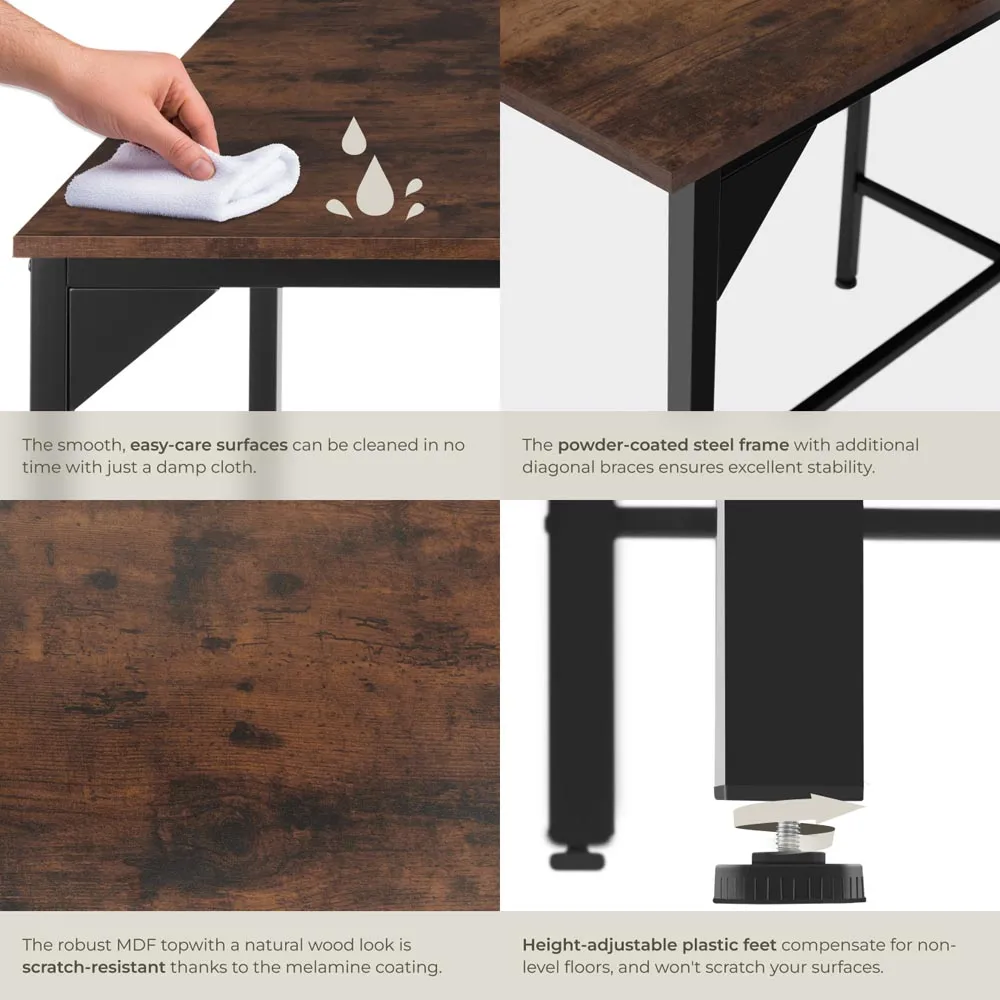 The smooth, easy-care surfaces can be cleaned in no time with just a damp cloth.

The powder-coated steel frame with additional diagonal braces ensures excellent stability.

The robust MDF topwith a natural wood look is scratch-resistant thanks to the melamine coating.

Height-adjustable plastic feet compensate for non-level floors, and won't scratch your surfaces.