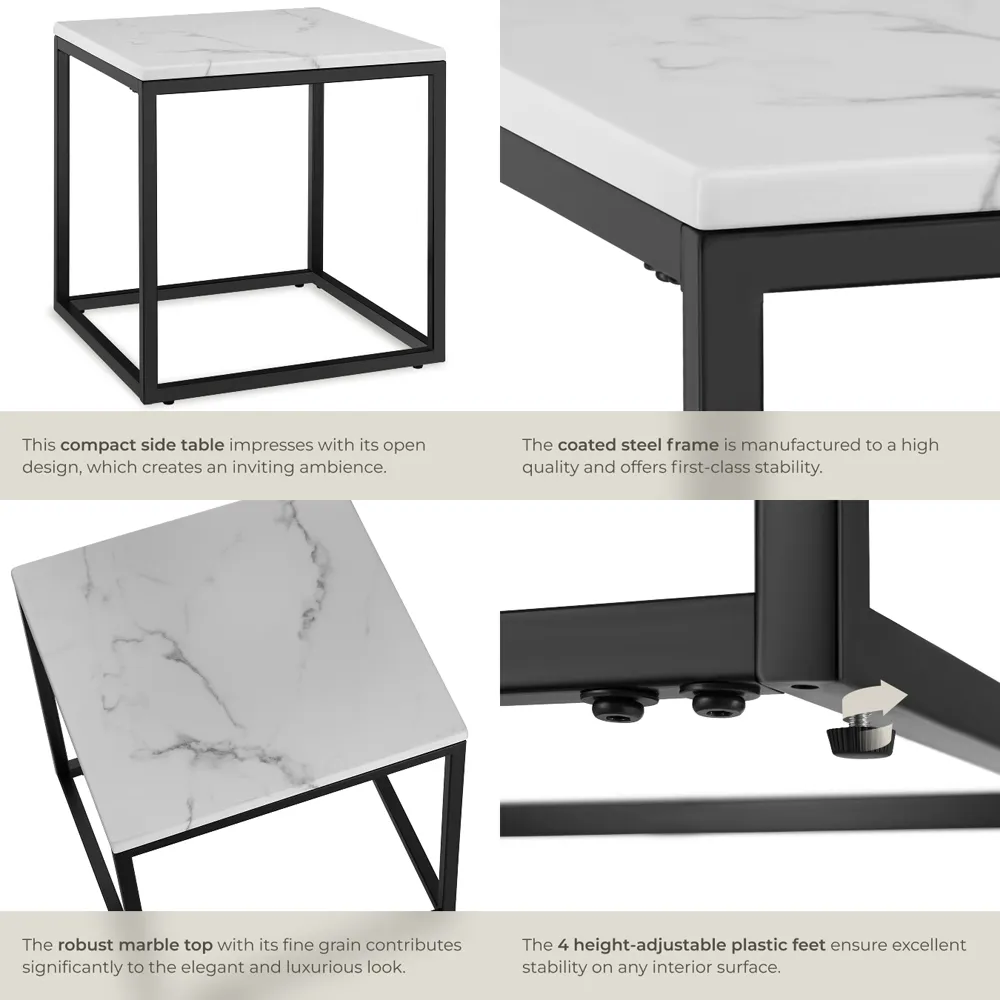 This compact side table impresses with its open design, which creates an inviting ambience.

The coated steel frame is manufactured to a high quality and offers first-class stability.

The robust marble top with its fine grain contributes significantly to the elegant and luxurious look.

The 4 height-adjustable plastic feet ensure excellent stability on any interior surface.