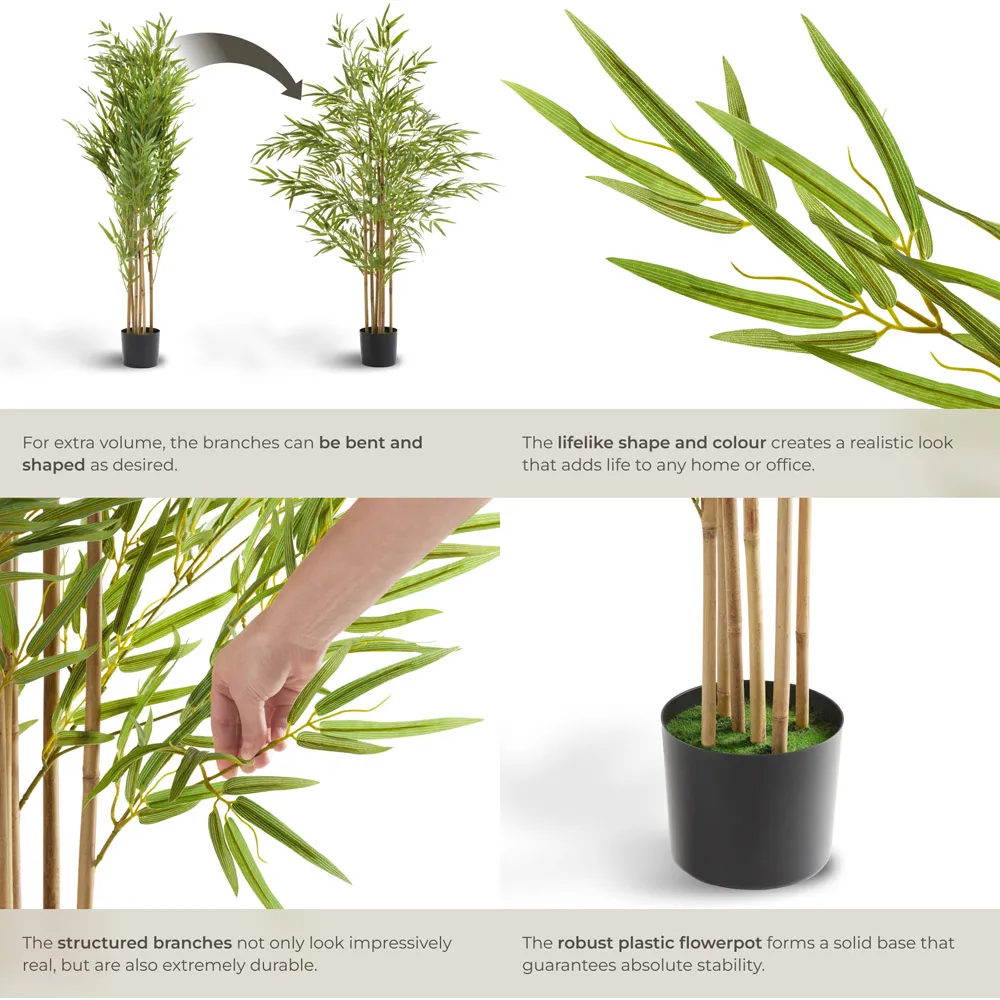 For extra volume, the branches can be bent and shaped as desired.

The lifelike shape and colour creates a realistic look that adds life to any home or office.

The structured branches not only look impressively real, but are also extremely durable.

The robust plastic flowerpot forms a solid base that guarantees absolute stability.