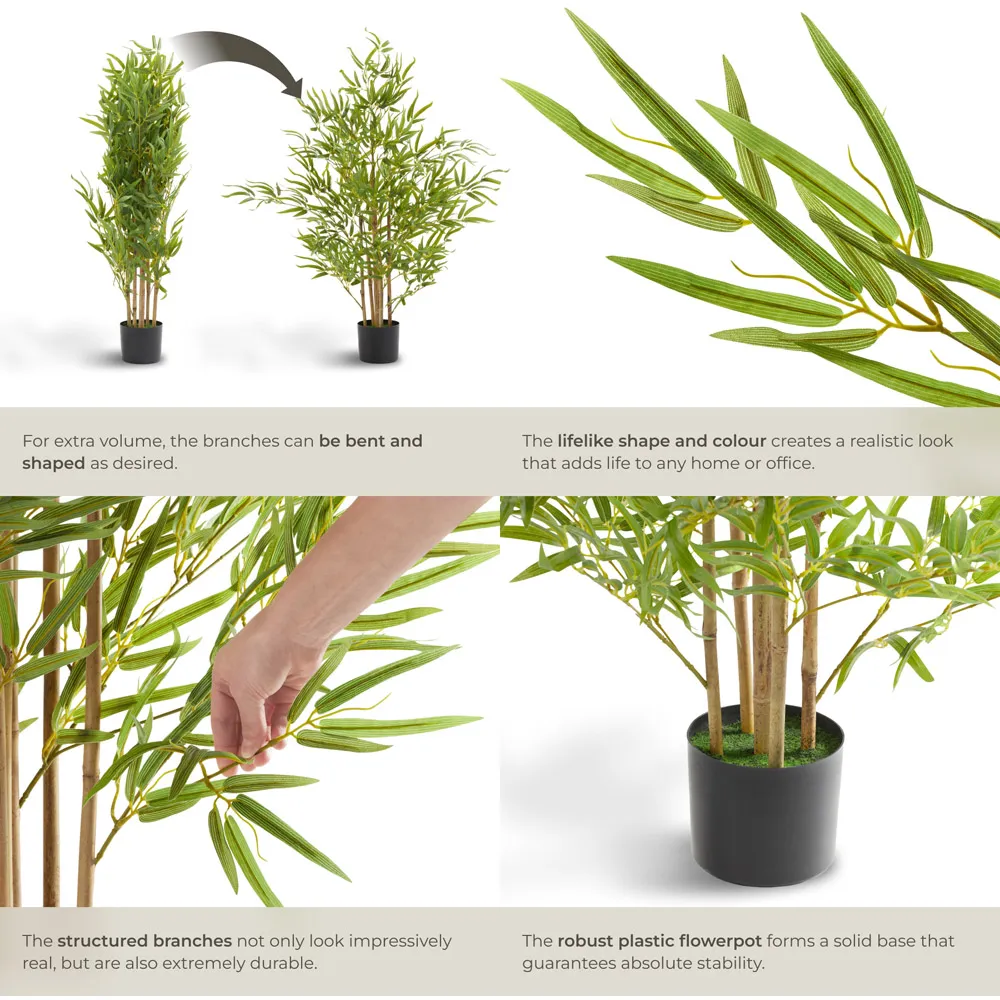 For extra volume, the branches can be bent and shaped as desired.

The lifelike shape and colour creates a realistic look that adds life to any home or office.

The structured branches not only look impressively real, but are also extremely durable.

The robust plastic flowerpot forms a solid base that guarantees absolute stability.