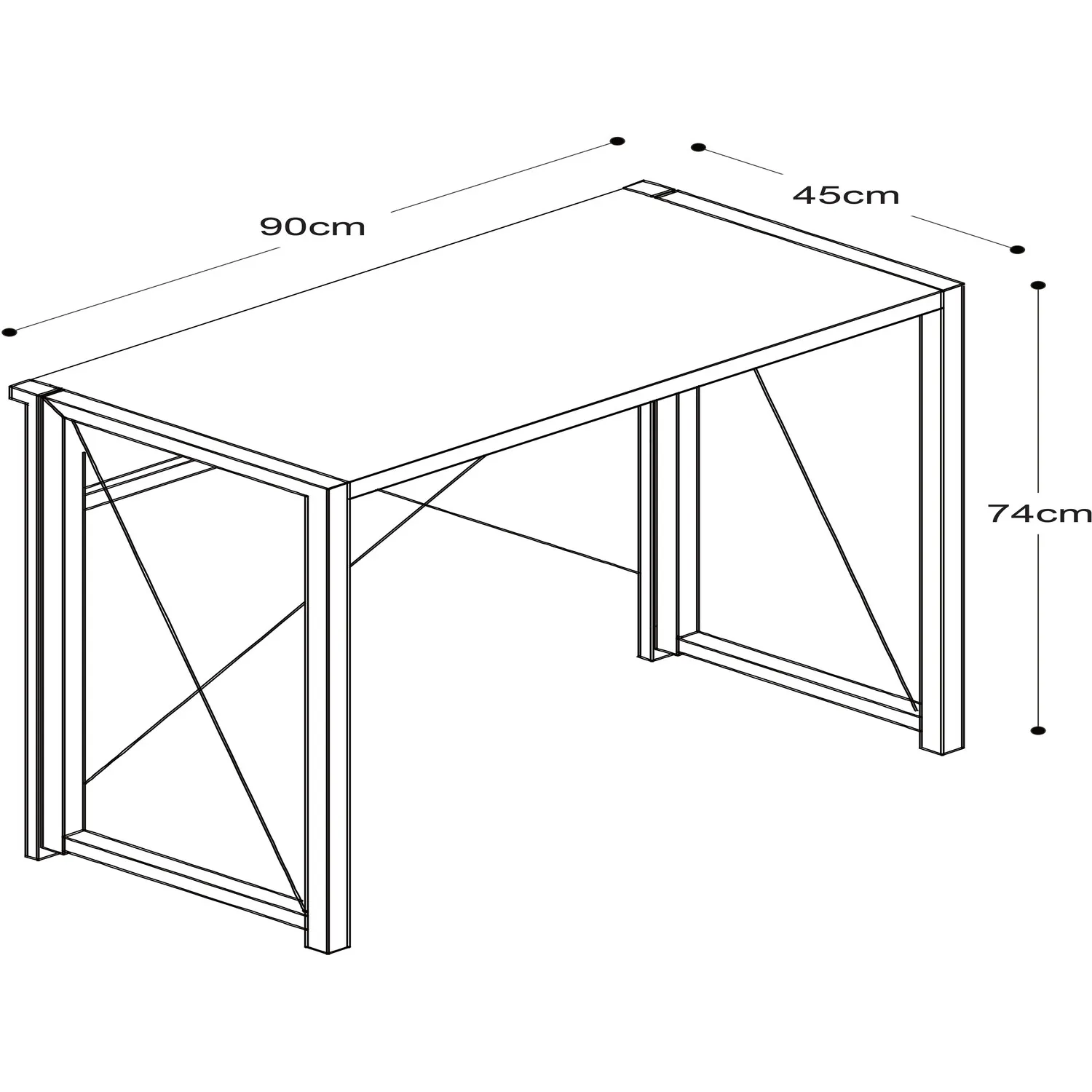 90cm

45cm

74cm