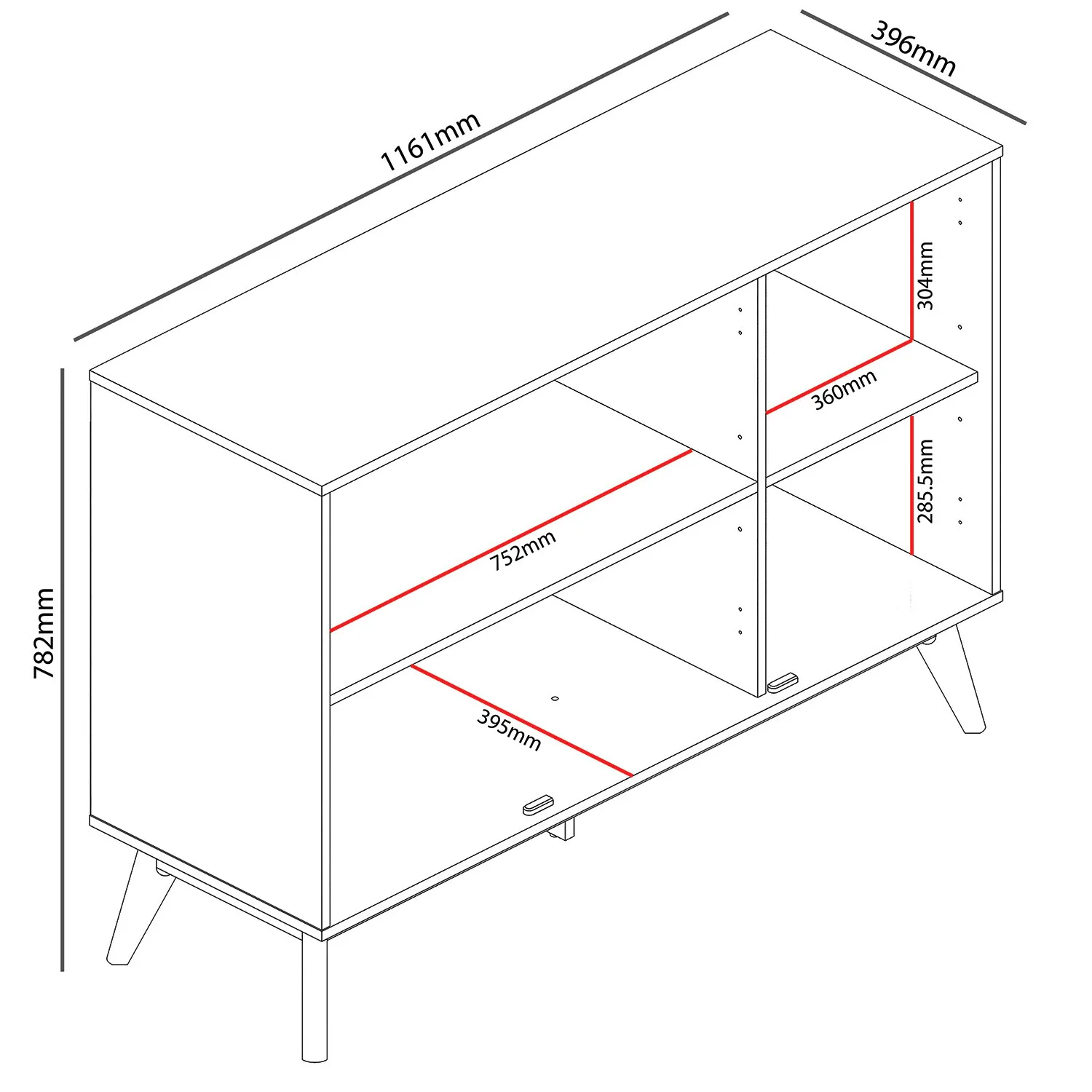 1161mm

396mm

782mm

304mm

360mm

285.5mm

752mm

395mm