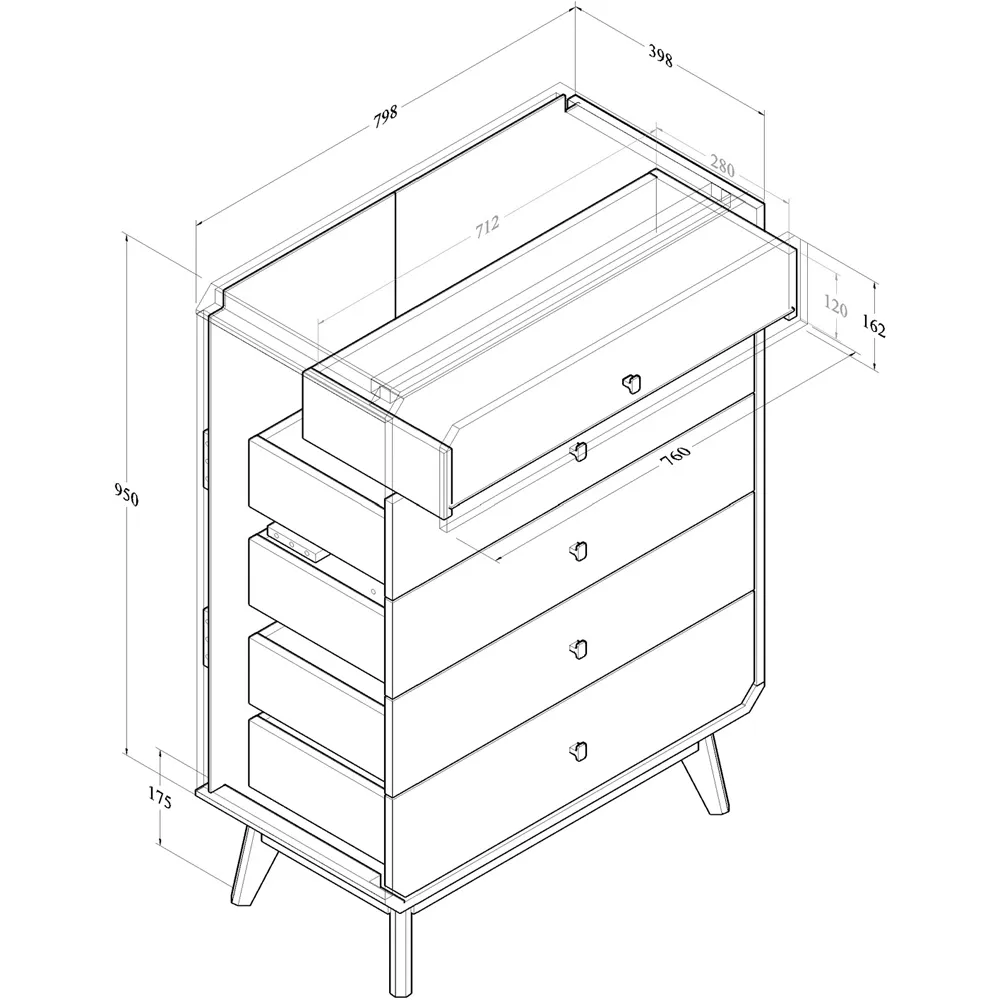 798
398
280
712
120
162
760
950
175