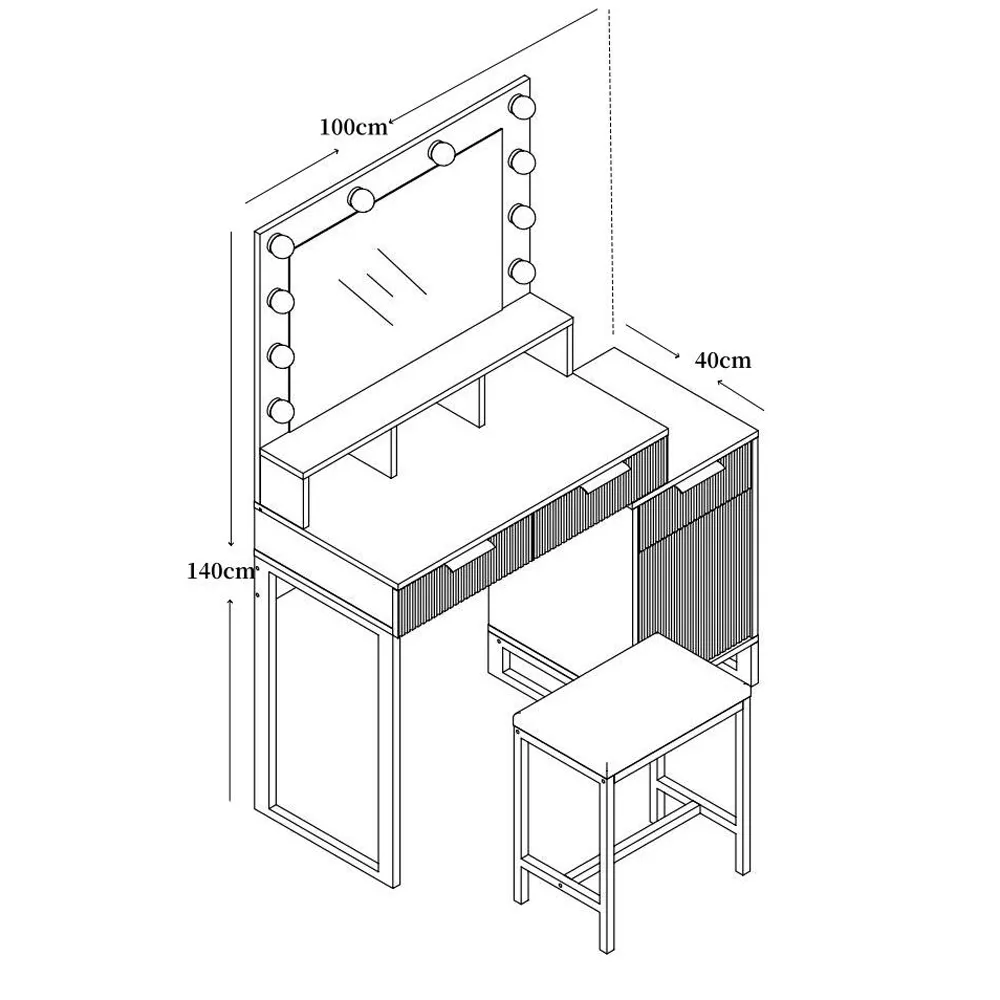 100cm
40cm
140cm