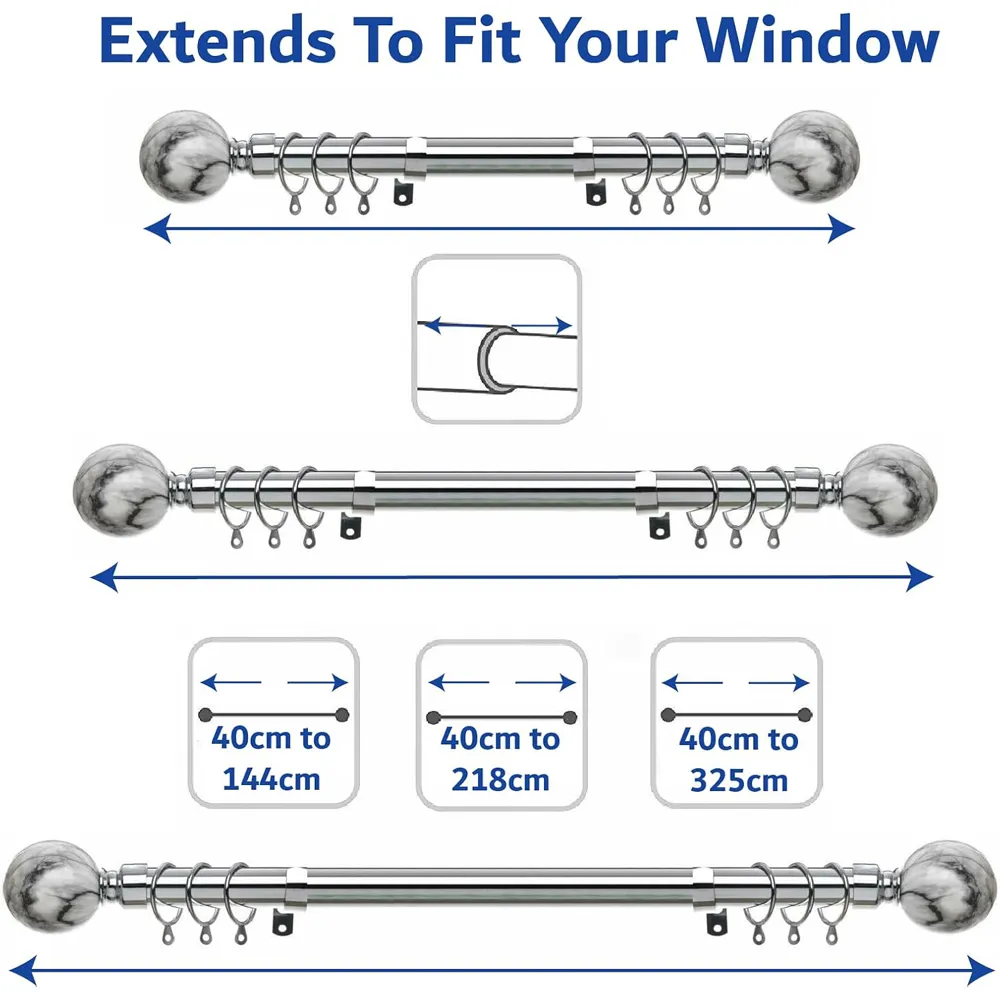 Extends To Fit Your Window

40cm to 144cm

40cm to 218cm

40cm to 325cm