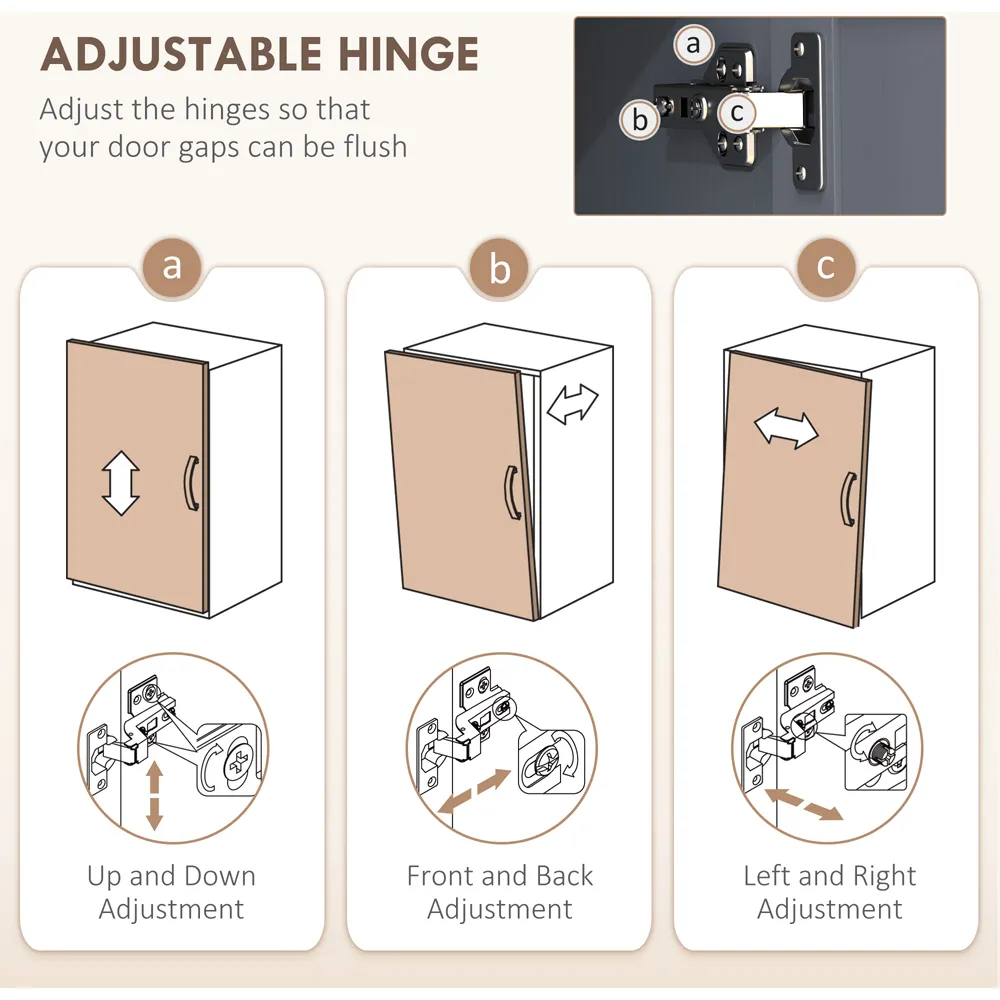 ADJUSTABLE HINGE
Adjust the hinges so that your door gaps can be flush

a
b
c

a
Up and Down Adjustment

b
Front and Back Adjustment

c
Left and Right Adjustment