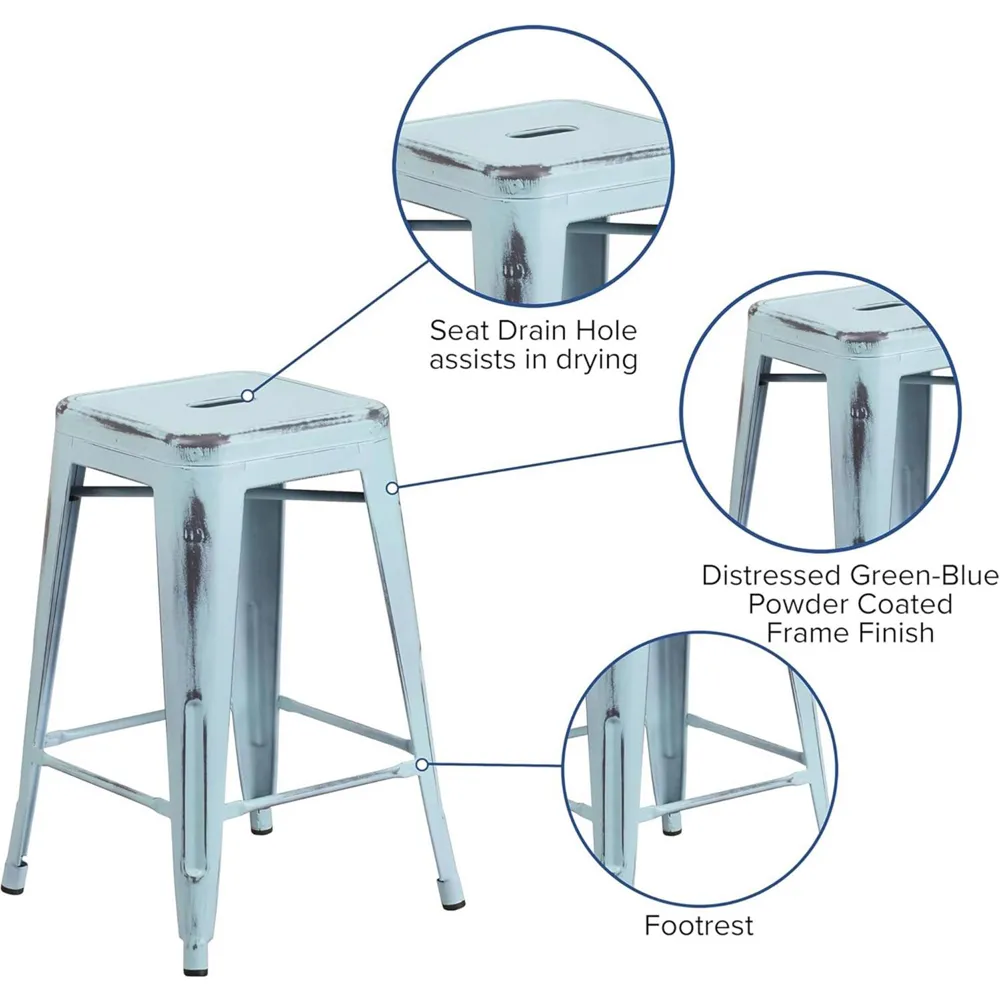 Seat Drain Hole
assists in drying

Distressed Green-Blue
Powder Coated
Frame Finish

Footrest