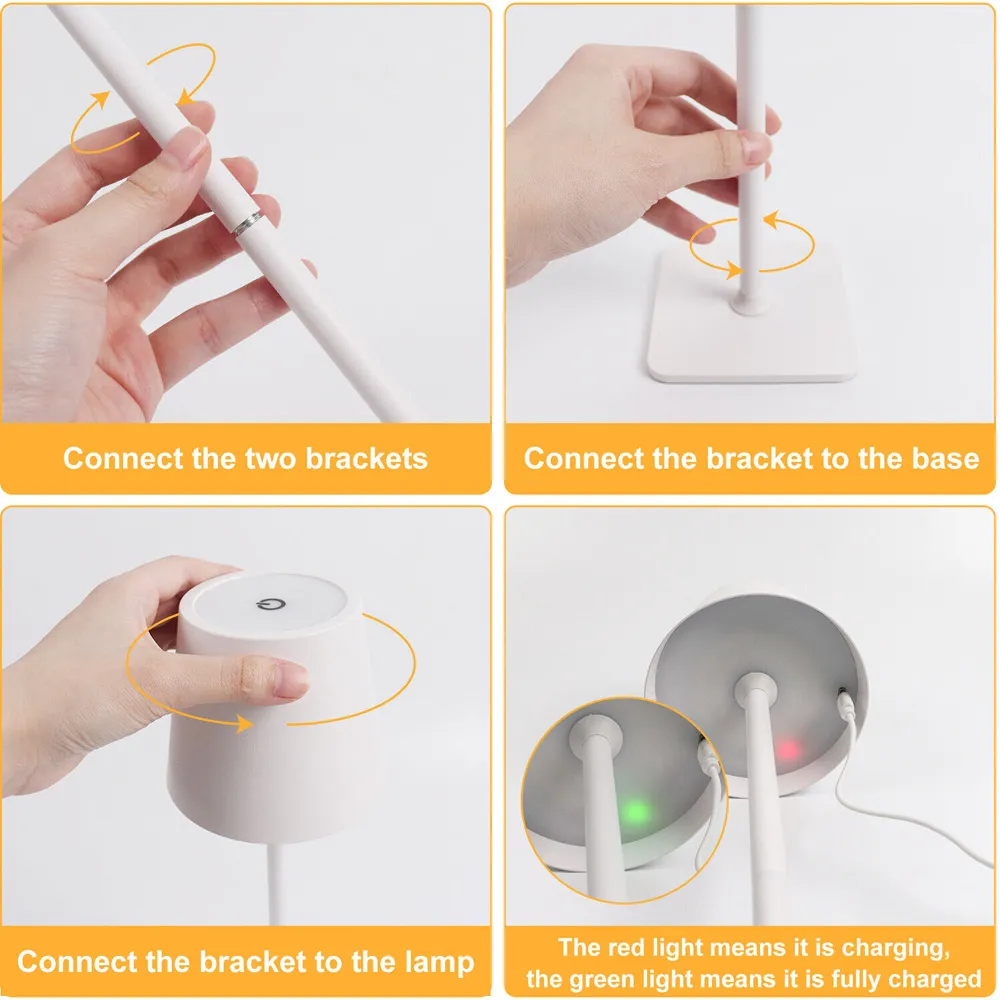 Connect the two brackets

Connect the bracket to the base

Connect the bracket to the lamp

The red light means it is charging, the green light means it is fully charged