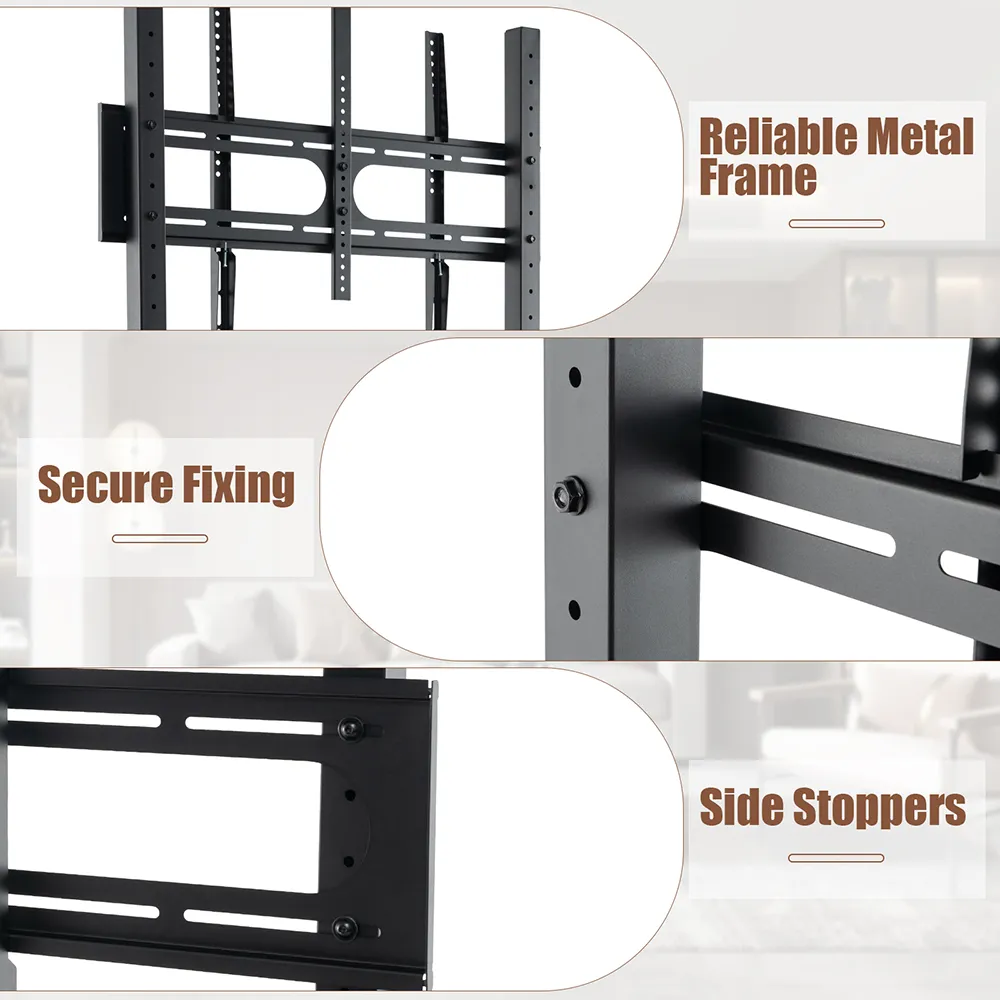 Reliable Metal Frame

Secure Fixing

Side Stoppers