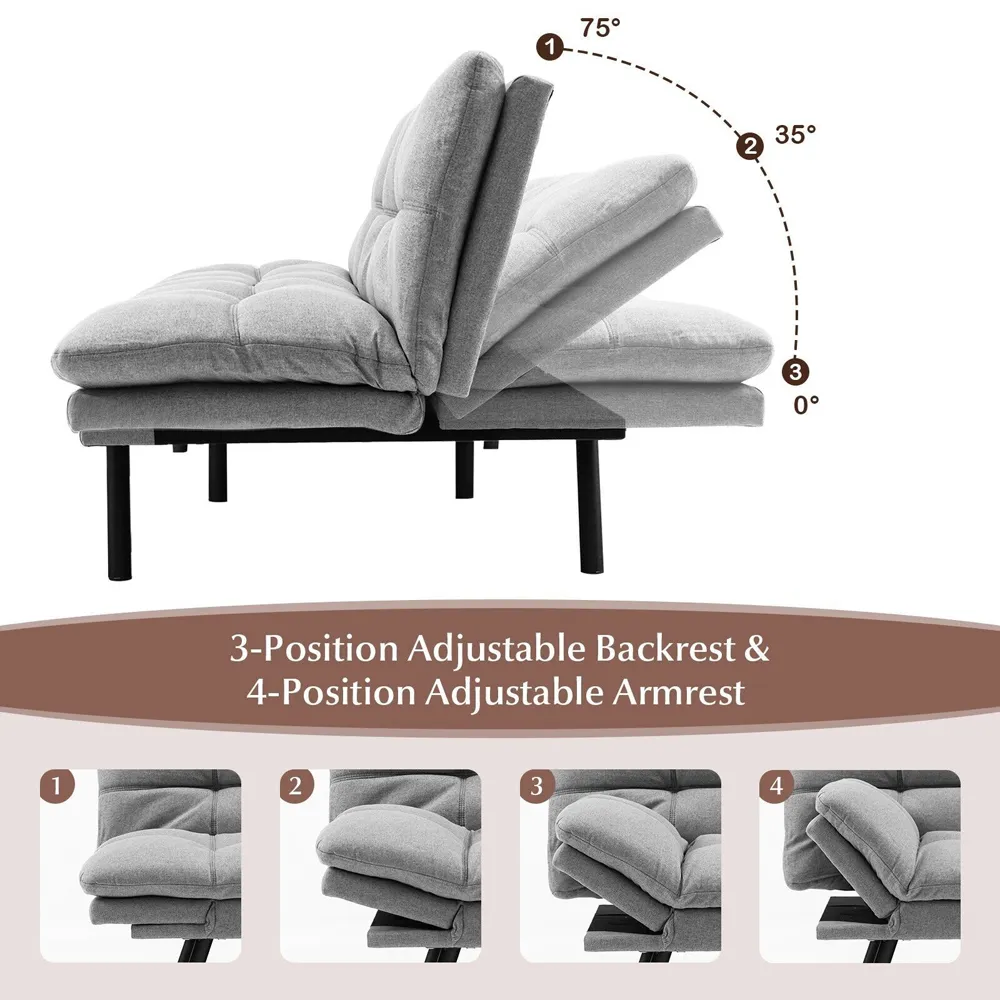 1 75°

2 35°

3 0°

3-Position Adjustable Backrest &
4-Position Adjustable Armrest

1

2

3

4