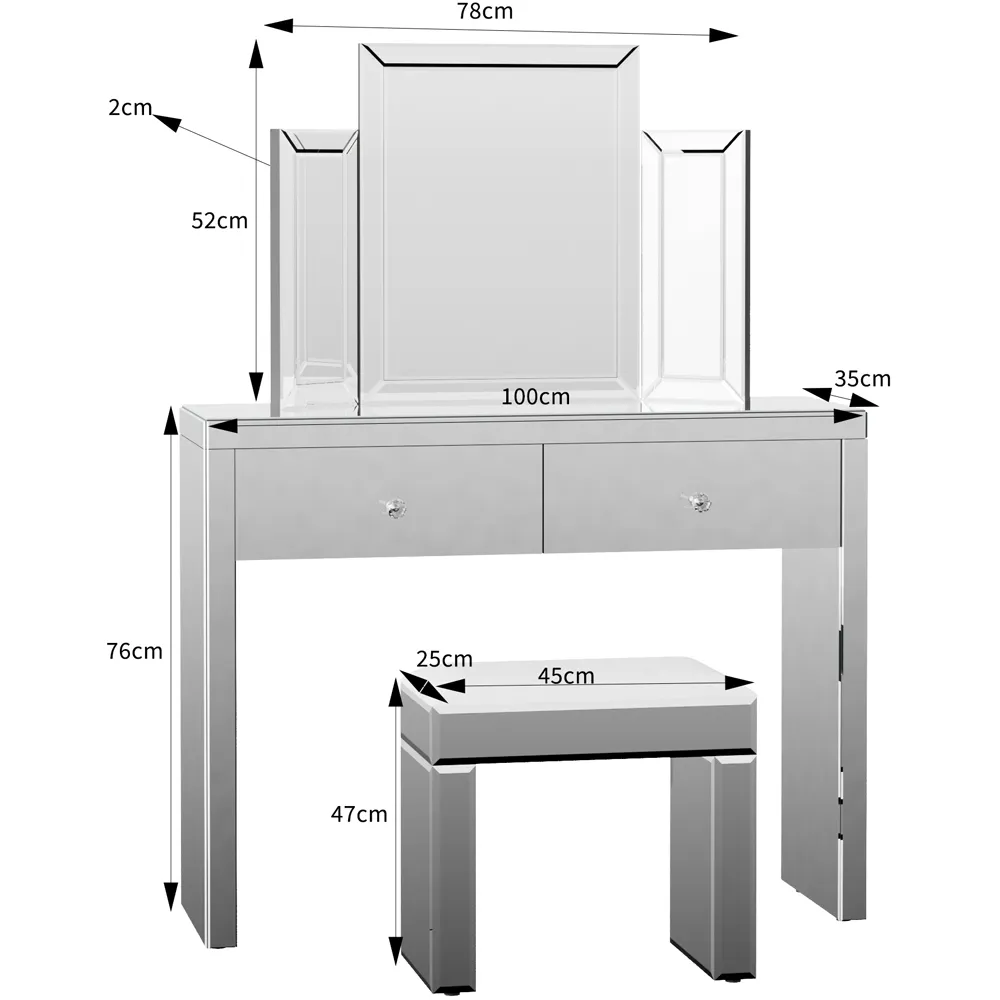 78cm
2cm
52cm
35cm
100cm
76cm
25cm
45cm
47cm