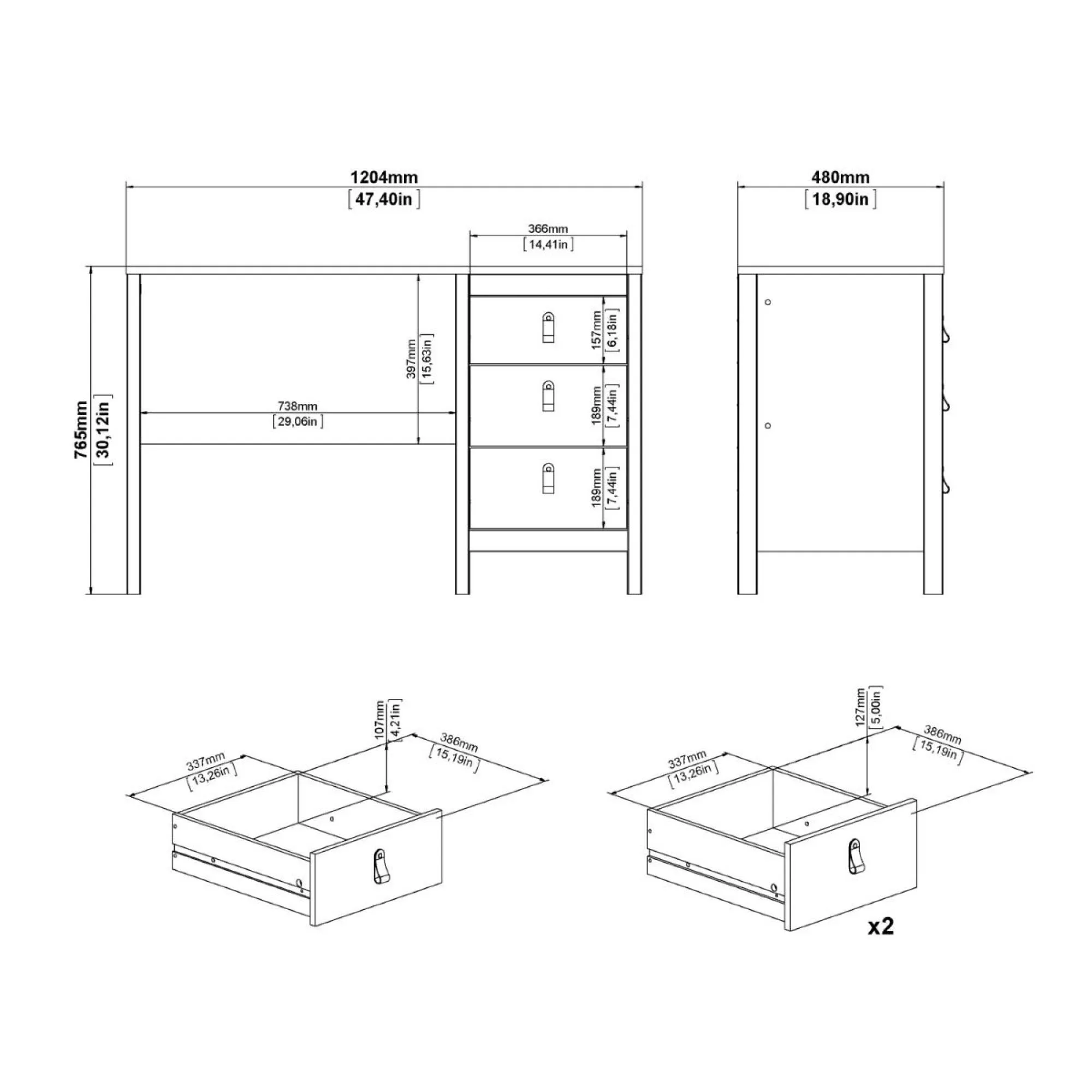 1204mm
[47,40in]

480mm
[18,90in]

366mm
[14,41in]

765mm
[30,12in]

397mm
[15,63in]

738mm
[29,06in]

157mm
[6,18in]

189mm
[7,44in]

189mm
[7,44in]

337mm
[13,26in]

107mm
[4,21in]

386mm
[15,19in]

337mm
[13,26in]

127mm
[5,00in]

386mm
[15,19in]

x2