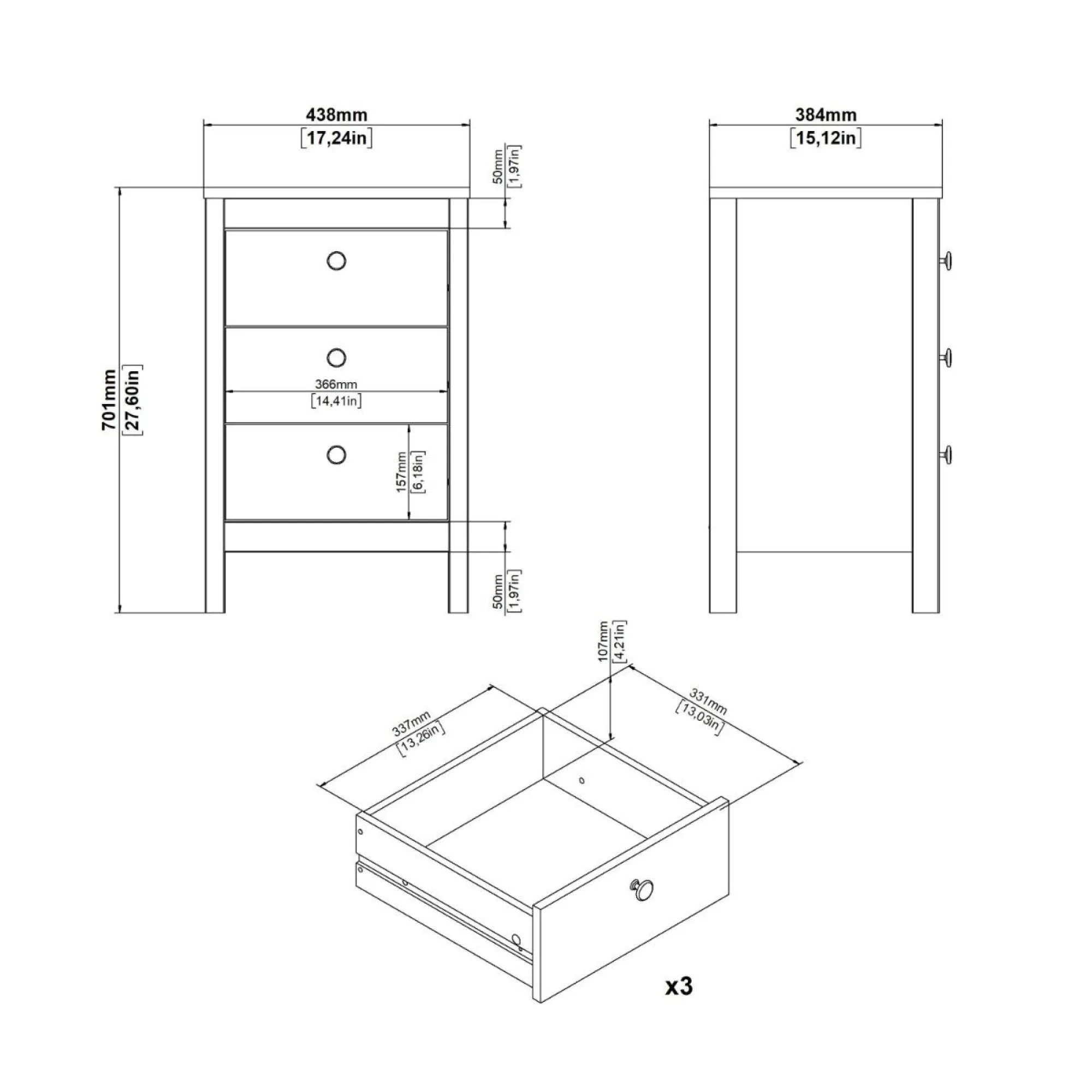 438mm
[17,24in]

384mm
[15,12in]

50mm
[1,97in]

701mm
[27,60in]

366mm
[14,41in]

157mm
[6,18in]

50mm
[1,97in]

107mm
[4,21in]

337mm
[13,26in]

331mm
[13,03in]

x3