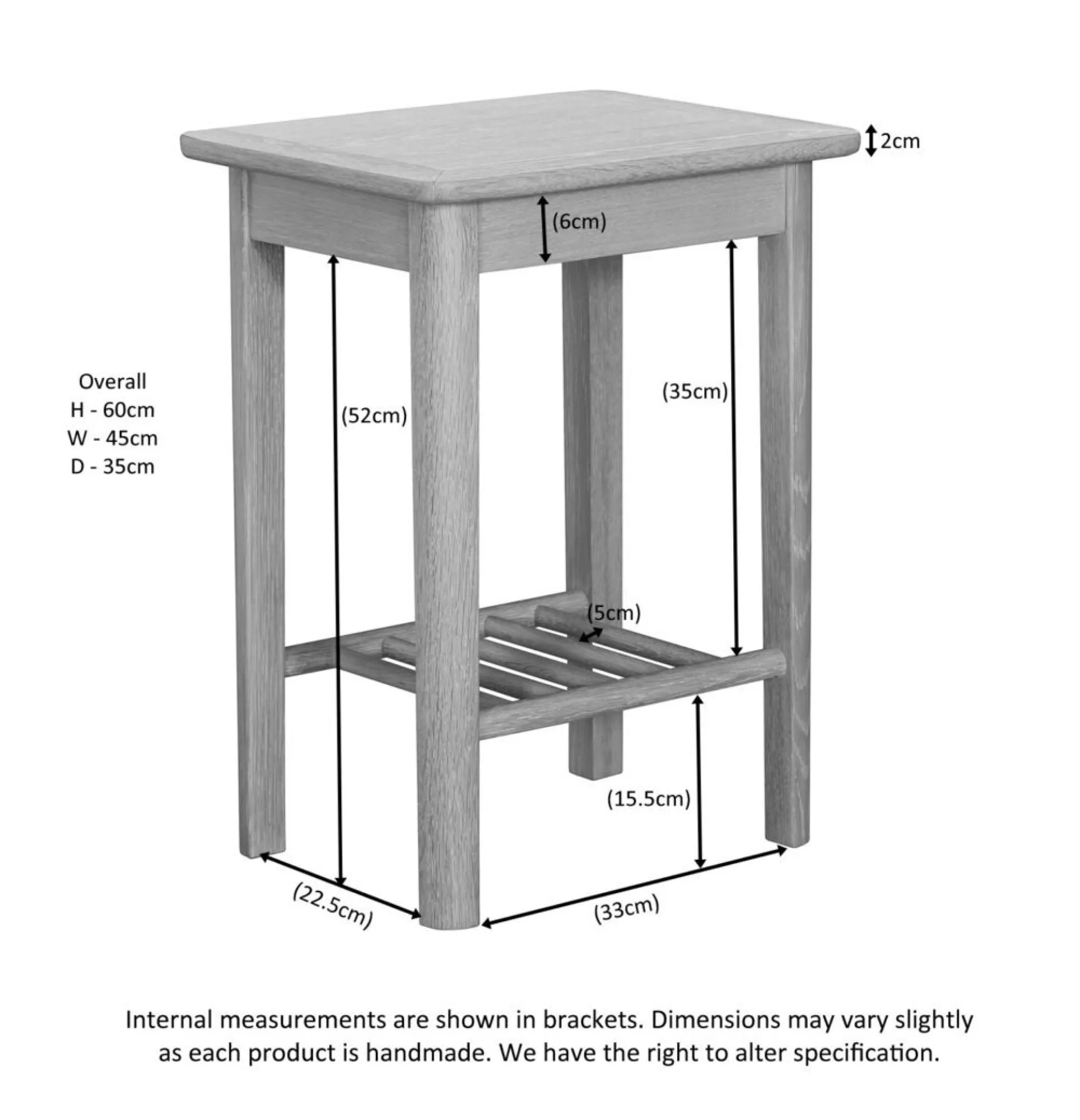 2cm

(6cm)

Overall
H - 60cm
W - 45cm
D - 35cm

(52cm)

(35cm)

(5cm)

(15.5cm)

(22.5cm)

(33cm)

Internal measurements are shown in brackets. Dimensions may vary slightly as each product is handmade. We have the right to alter specification.