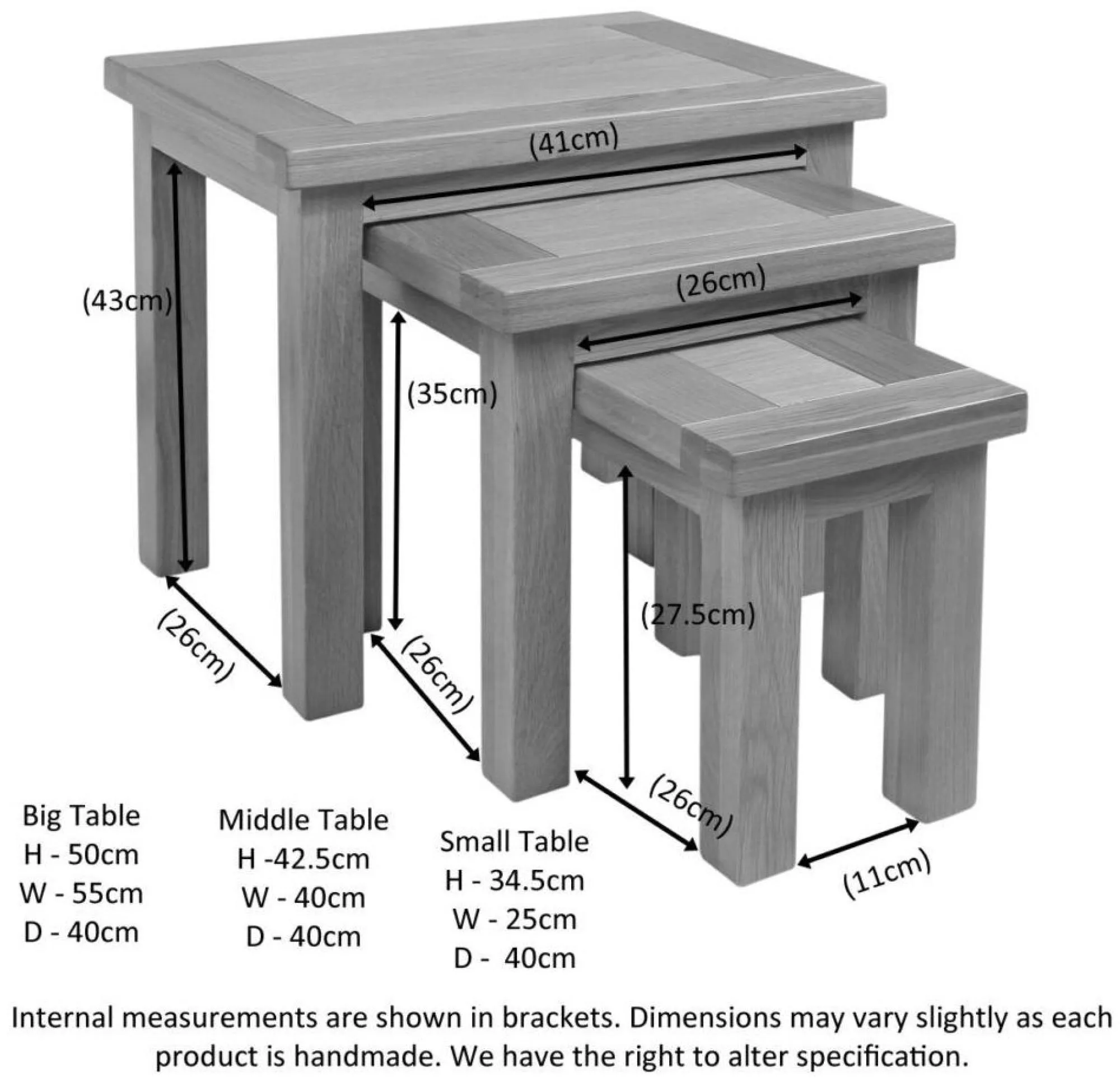 (41cm)

(43cm)

(26cm)

(35cm)

(27.5cm)

(26cm)

(26cm)

(26cm)

(11cm)

Big Table
H - 50cm
W - 55cm
D - 40cm

Middle Table
H -42.5cm
W - 40cm
D - 40cm

Small Table
H - 34.5cm
W - 25cm
D - 40cm

Internal measurements are shown in brackets. Dimensions may vary slightly as each product is handmade. We have the right to alter specification.