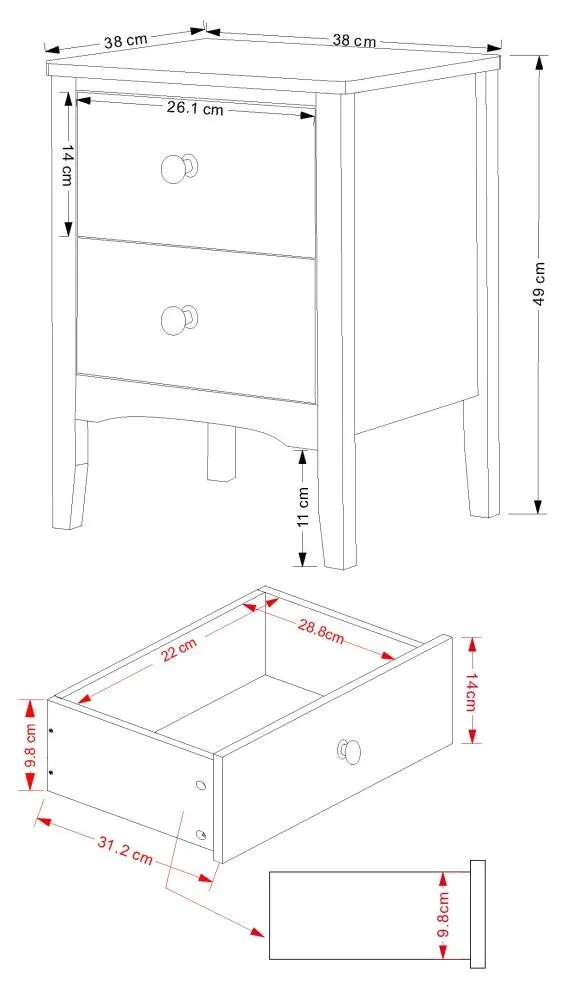 38 cm
38 cm
26.1 cm
14 cm
49 cm
11 cm
22 cm
28.8cm
14cm
9.8 cm
31.2 cm
9.8cm