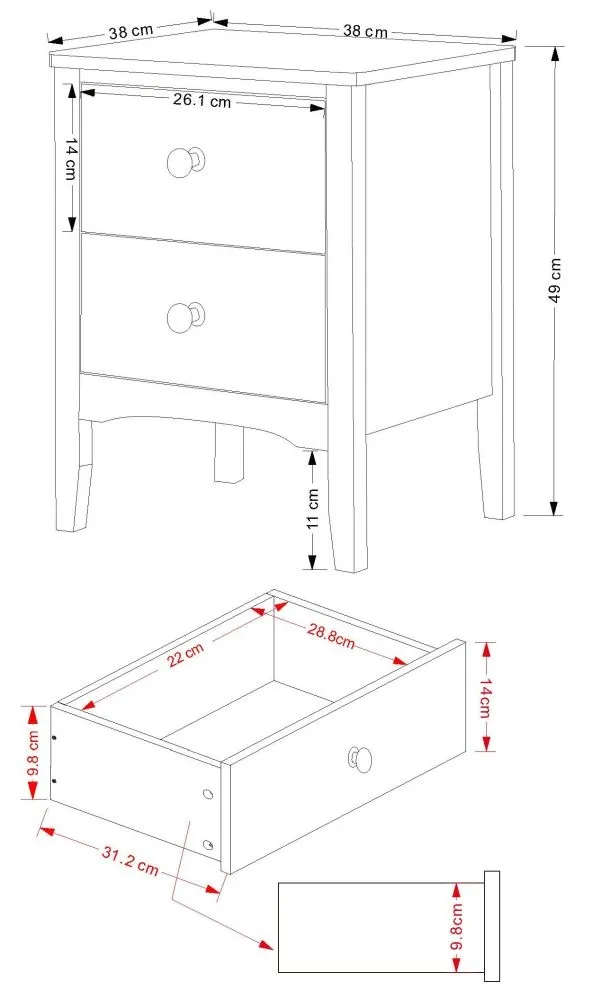 38 cm
38 cm
26.1 cm
14 cm
49 cm
11 cm
22 cm
28.8cm
14cm
9.8 cm
31.2 cm
9.8cm