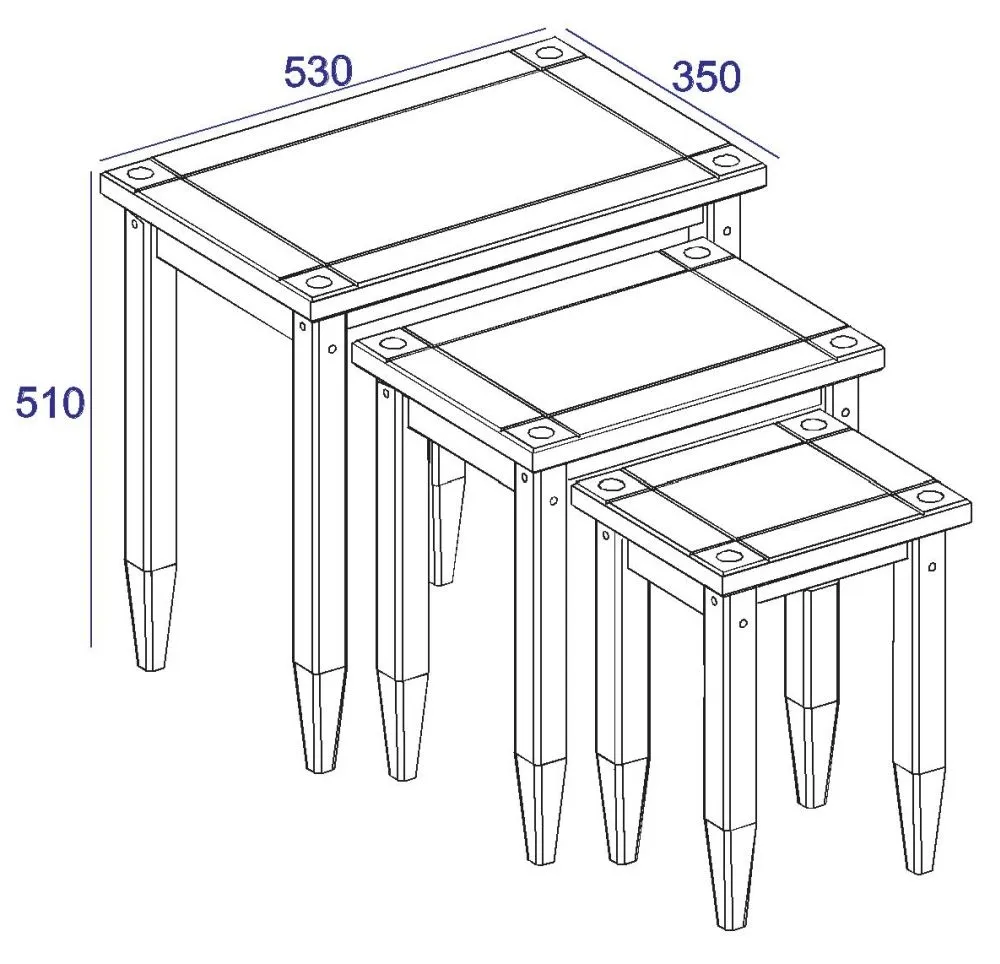 530

350

510