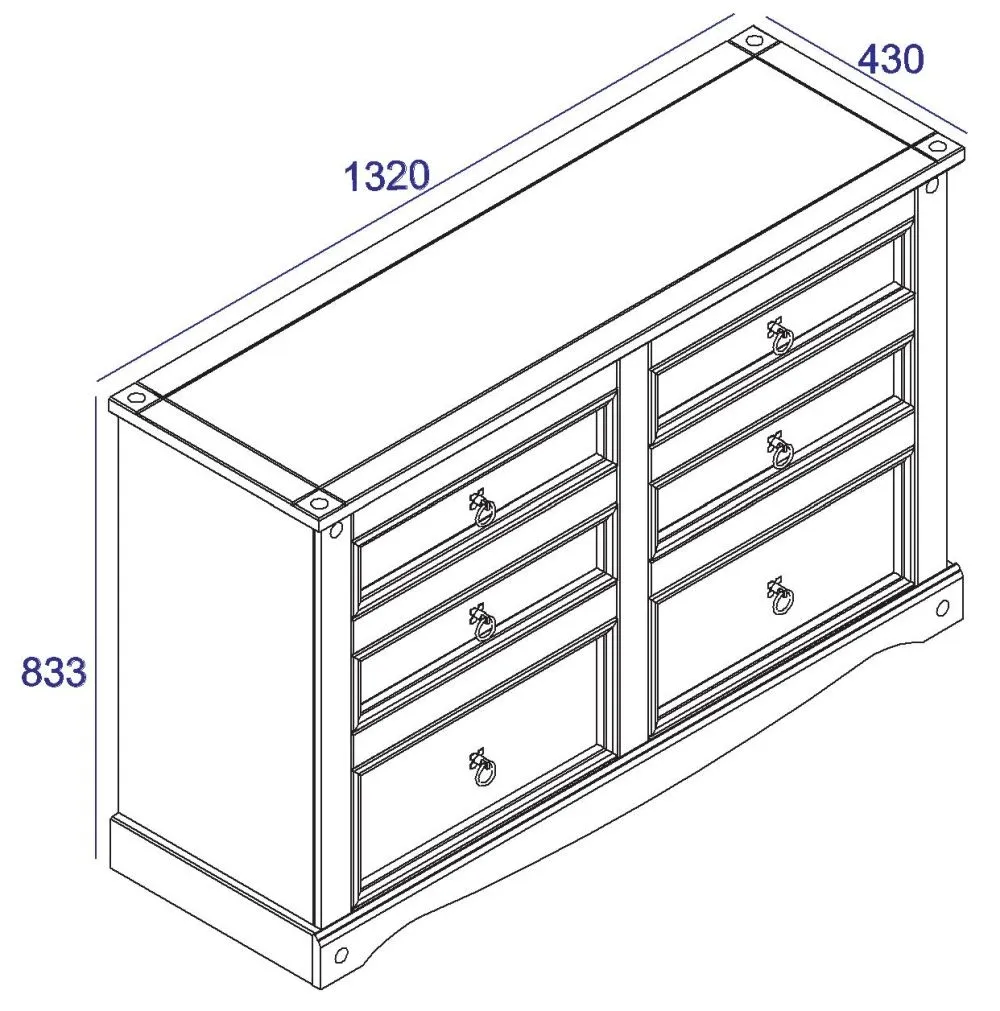 1320
430
833