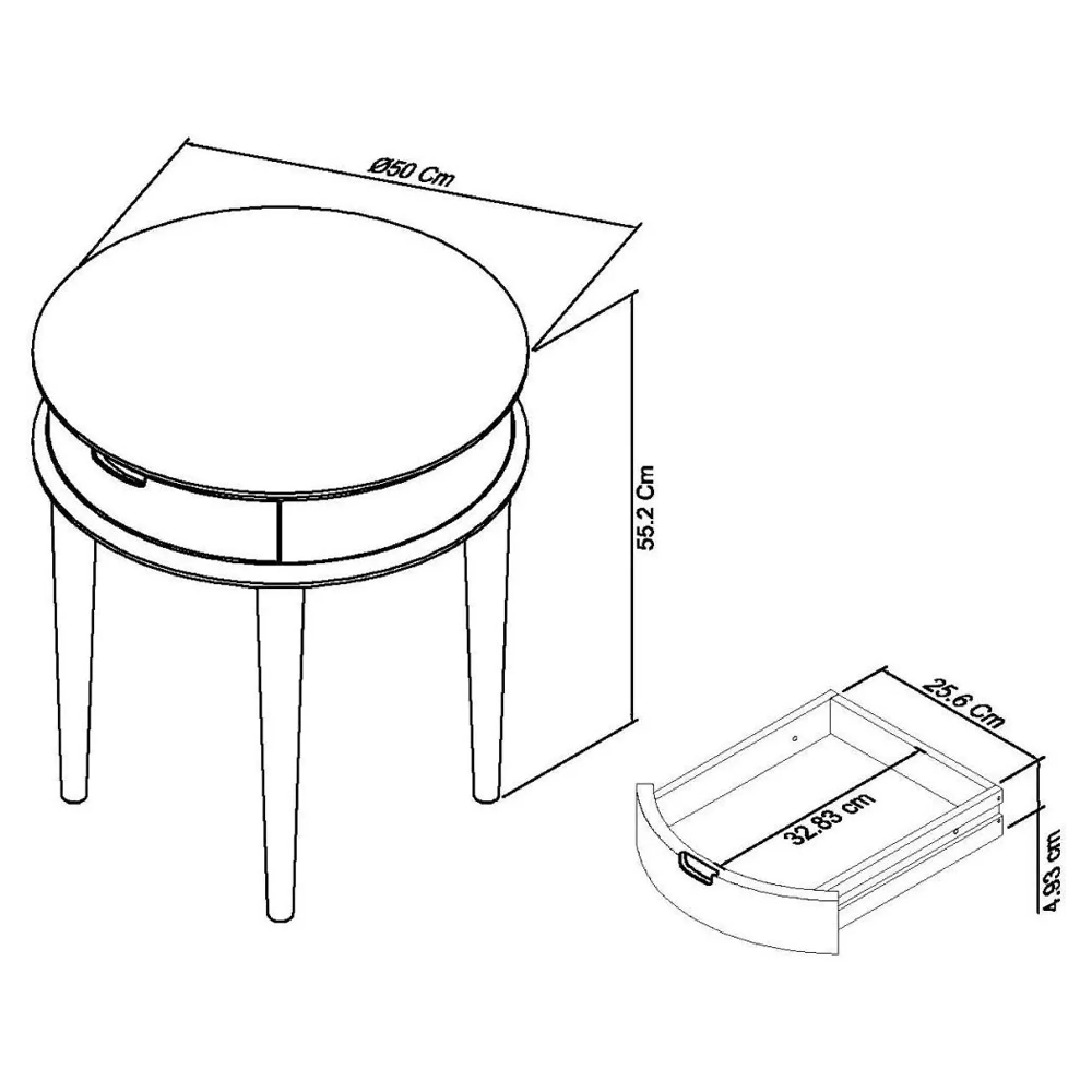 Ø50 Cm

55.2 Cm

25.6 Cm

32.83 cm

4.93 cm