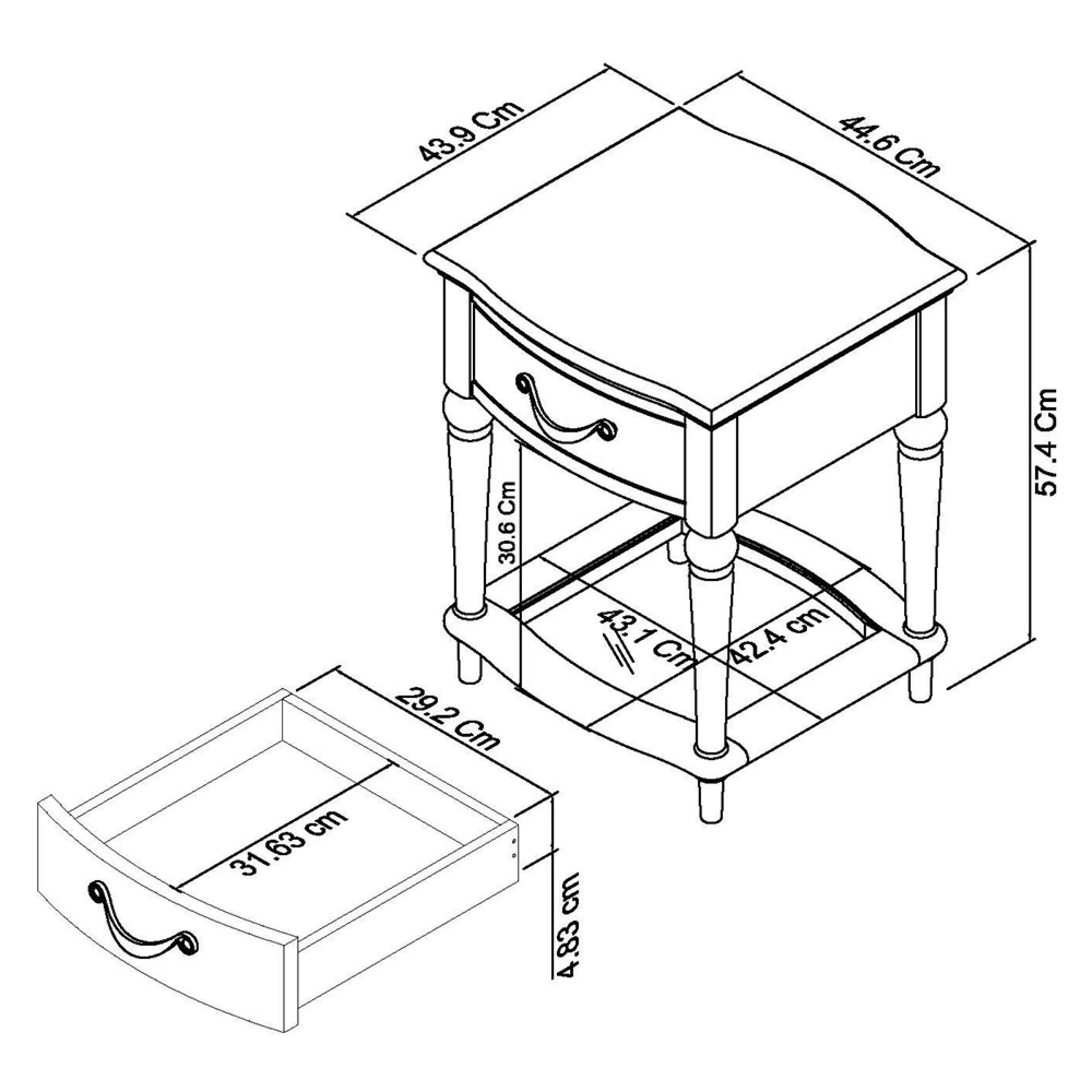 43.9 Cm
44.6 Cm
57.4 Cm
30.6 Cm
43.1 Cm
42.4 cm
29.2 Cm
31.63 cm
4.83 cm