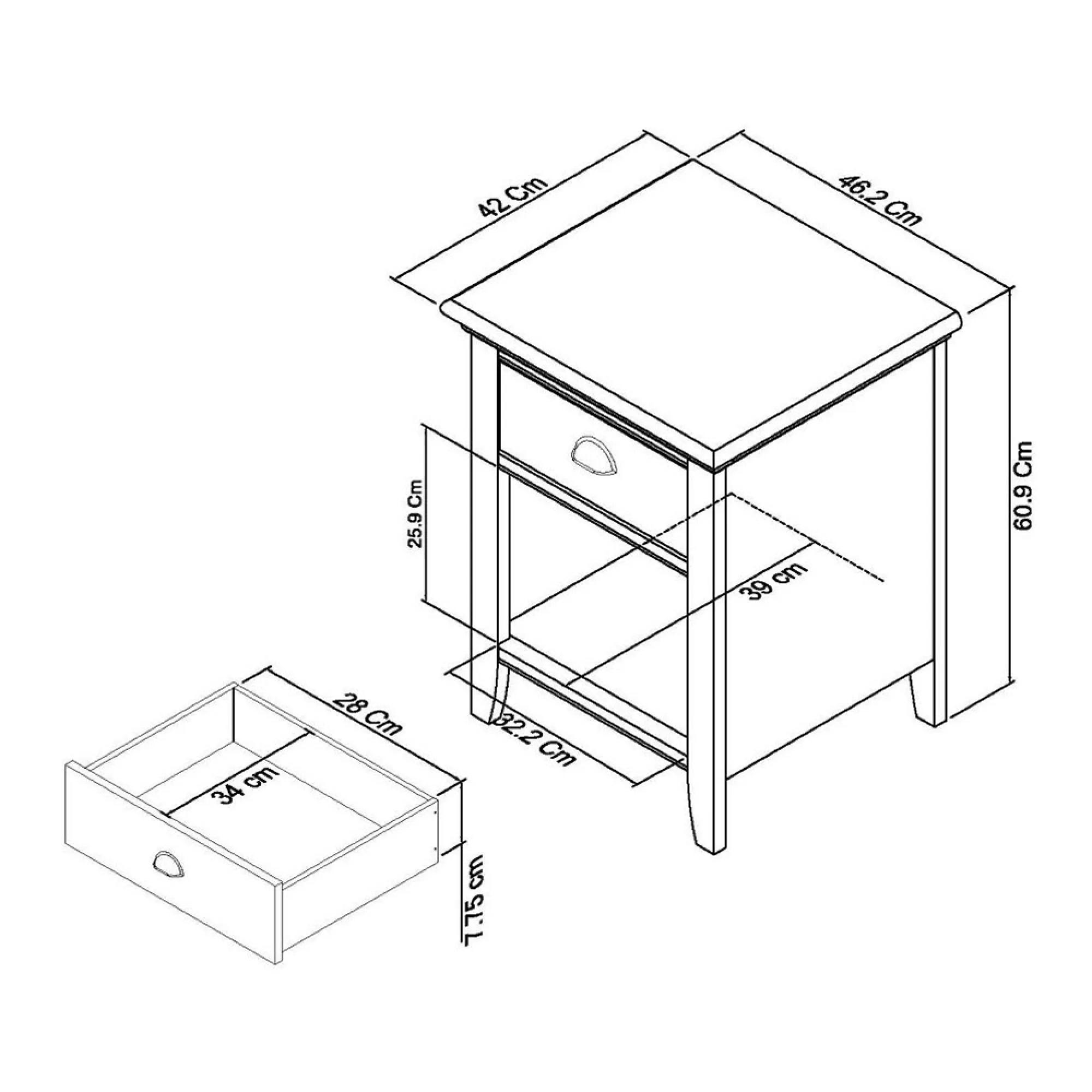 42 Cm

46.2 Cm

60.9 Cm

25.9 Cm

39 cm

32.2 Cm

28 Cm

34 cm

7.75 cm