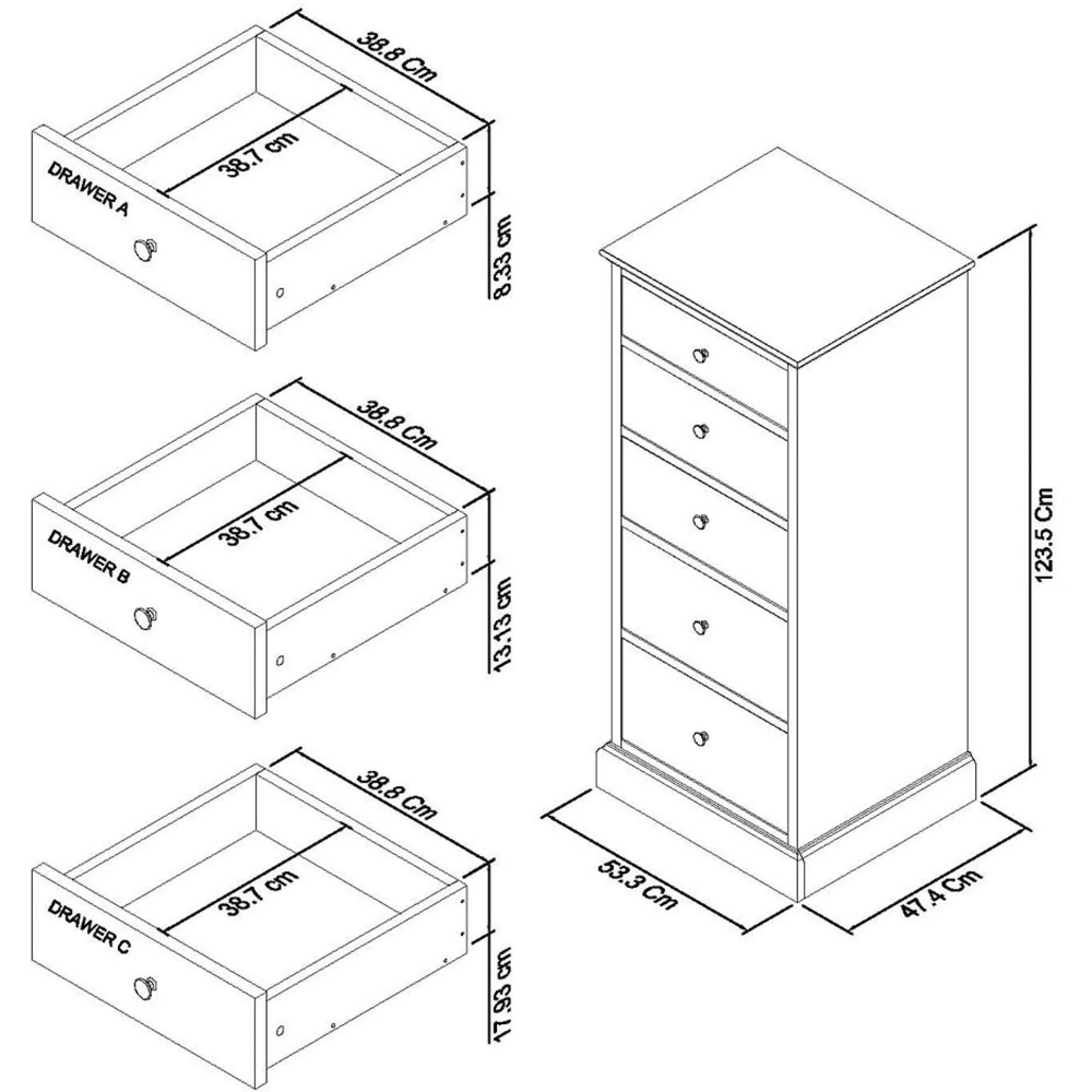 38.8 Cm
38.7 cm
DRAWER A
8.33 cm

38.8 Cm
38.7 cm
DRAWER B
13.13 cm

38.8 Cm
38.7 cm
DRAWER C
17.93 cm

123.5 Cm
53.3 Cm
47.4 Cm