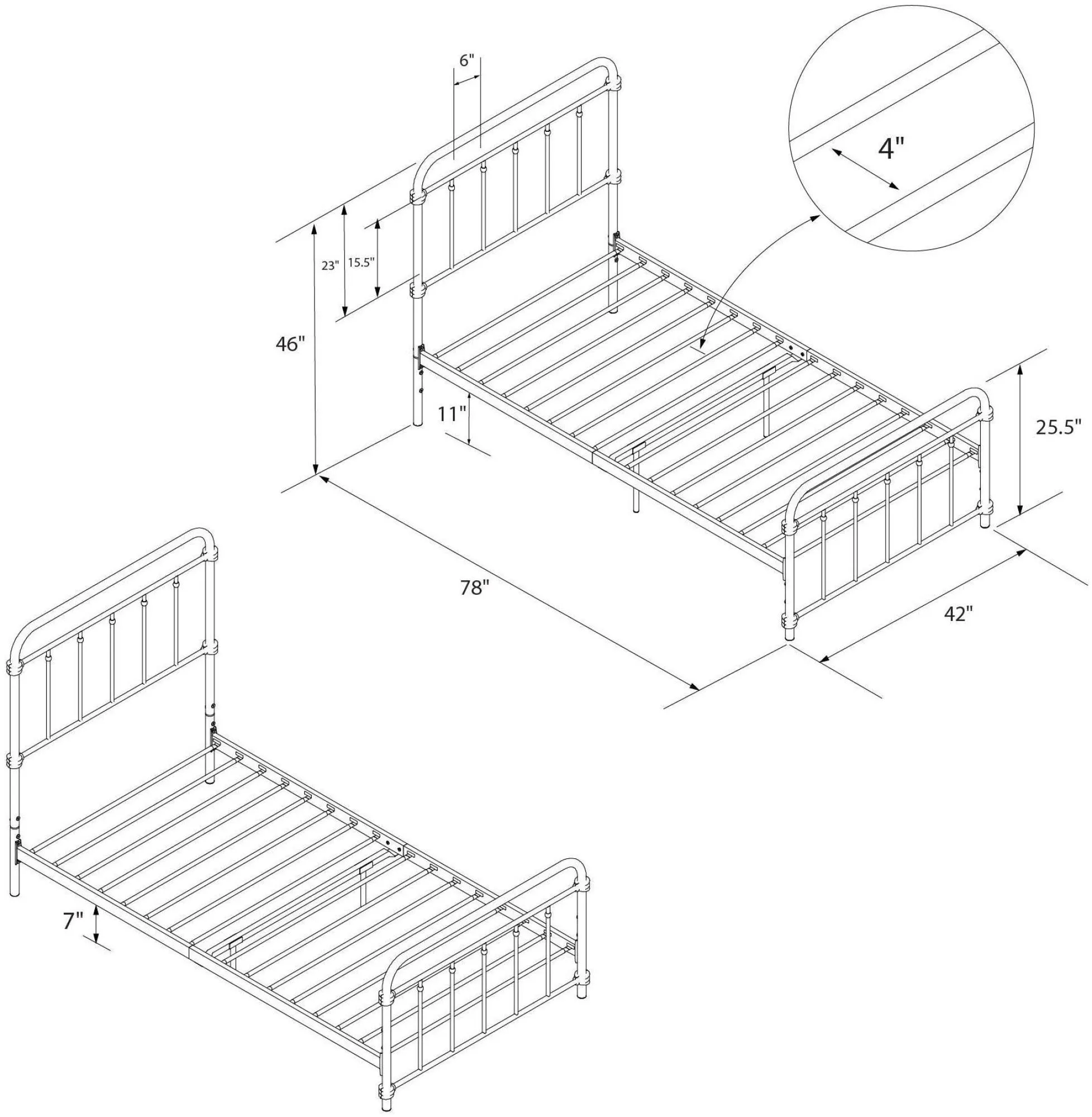 6"

4"

23"

15.5"

46"

11"

25.5"

78"

42"

7"