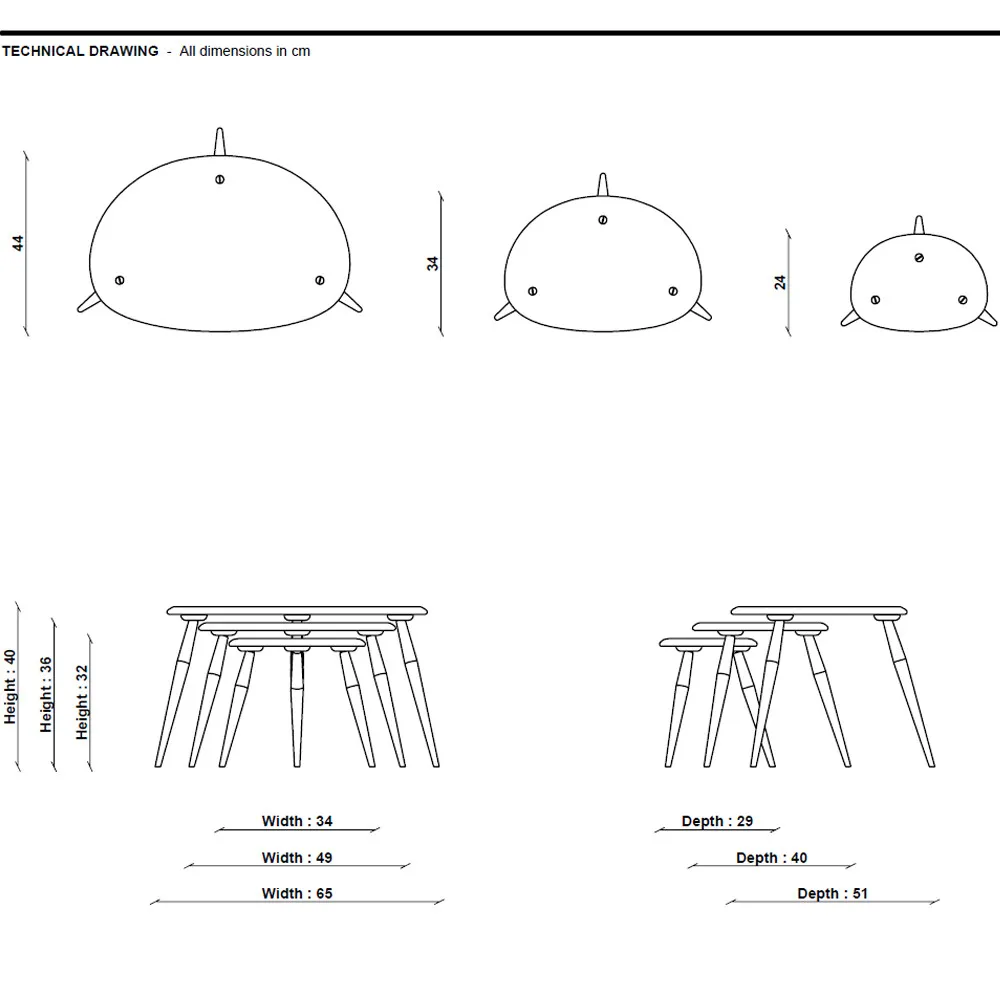 TECHNICAL DRAWING - All dimensions in cm

44

34

24

Height : 40

Height : 36

Height : 32

Width : 34

Width : 49

Width : 65

Depth : 29

Depth : 40

Depth : 51